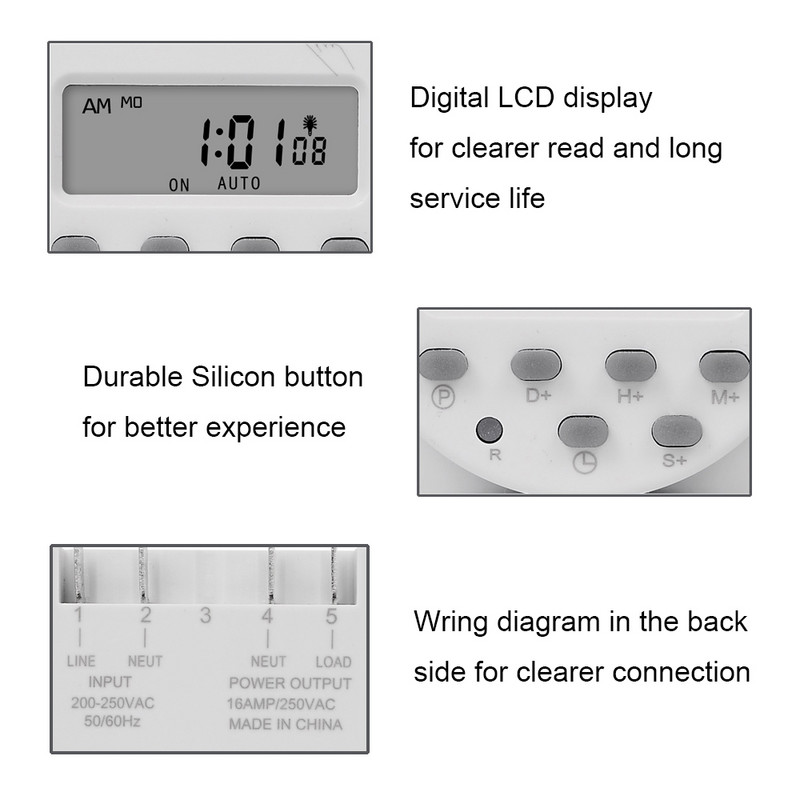 AM MO
1:01 08
ON AUTO

Digital LCD display for clearer read and long service life

Durable Silicon button for better experience

P D+ H+ M+
R S+

1 2 3 4 5
LINE NEUT NEUT LOAD
INPUT
200-250VAC
50/60Hz
POWER OUTPUT
16AMP/250VAC
MADE IN CHINA

Wring diagram in the back side for clearer connection