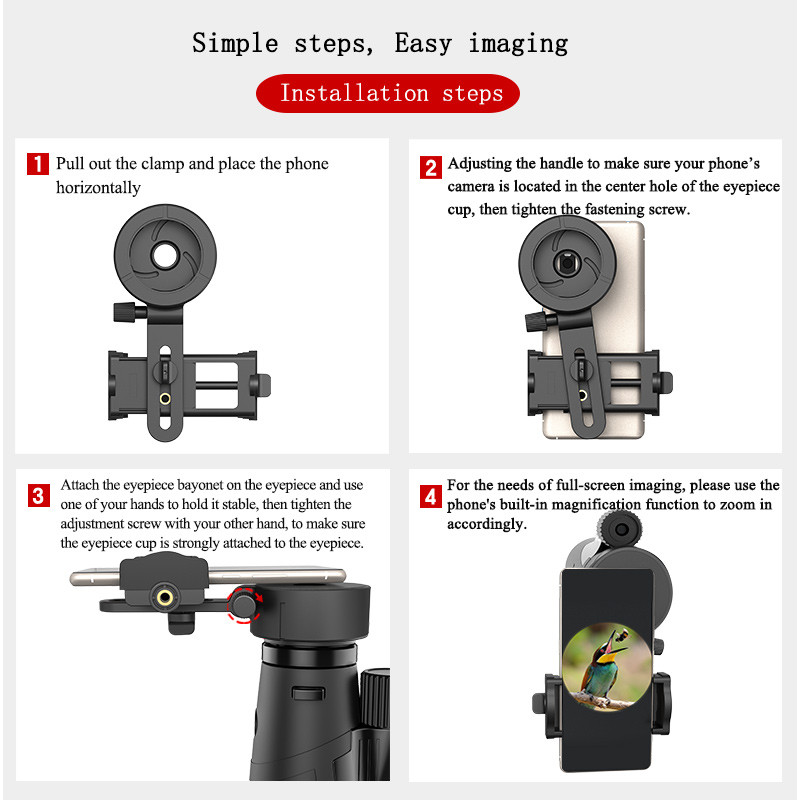 Simple steps, Easy imaging

Installation steps

1 Pull out the clamp and place the phone horizontally

2 Adjusting the handle to make sure your phone's camera is located in the center hole of the eyepiece cup, then tighten the fastening screw.

3 Attach the eyepiece bayonet on the eyepiece and use one of your hands to hold it stable, then tighten the adjustment screw with your other hand, to make sure the eyepiece cup is strongly attached to the eyepiece.

4 For the needs of full-screen imaging, please use the phone's built-in magnification function to zoom in accordingly.