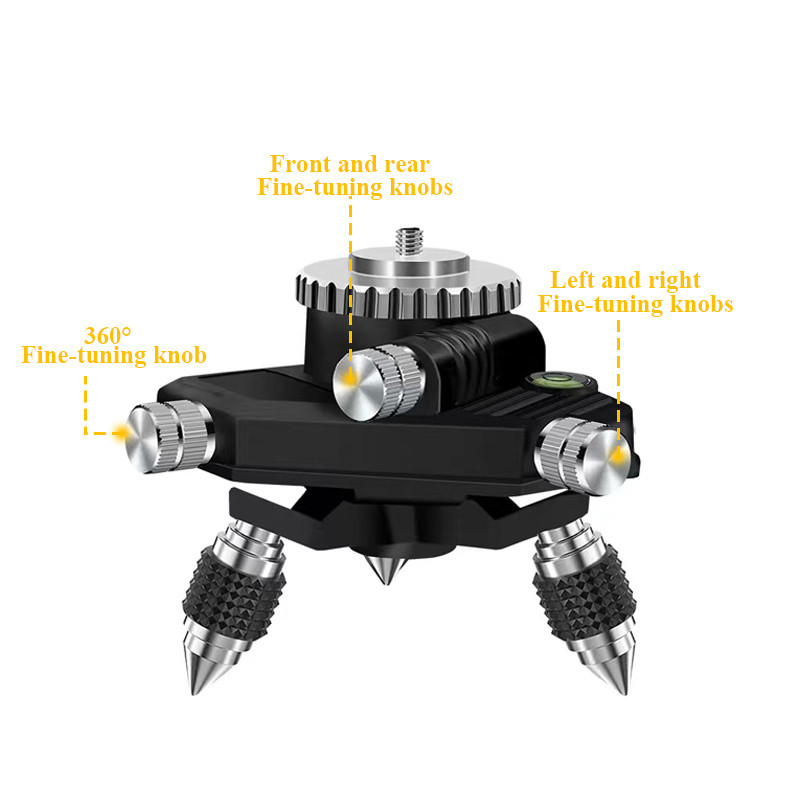 Front and rear
Fine-tuning knobs

Left and right
Fine-tuning knobs

360°
Fine-tuning knob