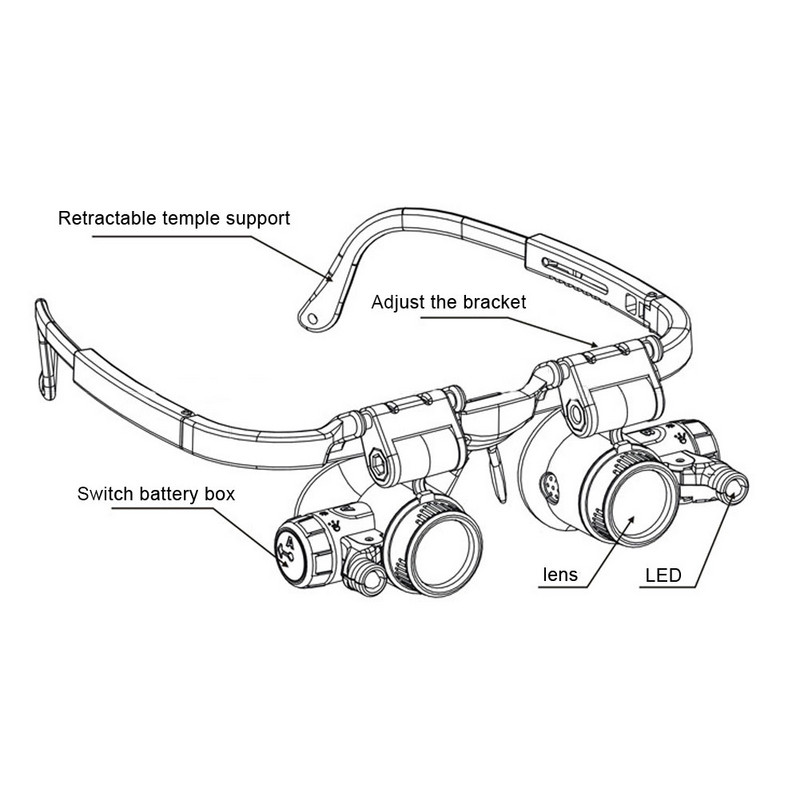 Retractable temple support

Adjust the bracket

Switch battery box

lens

LED