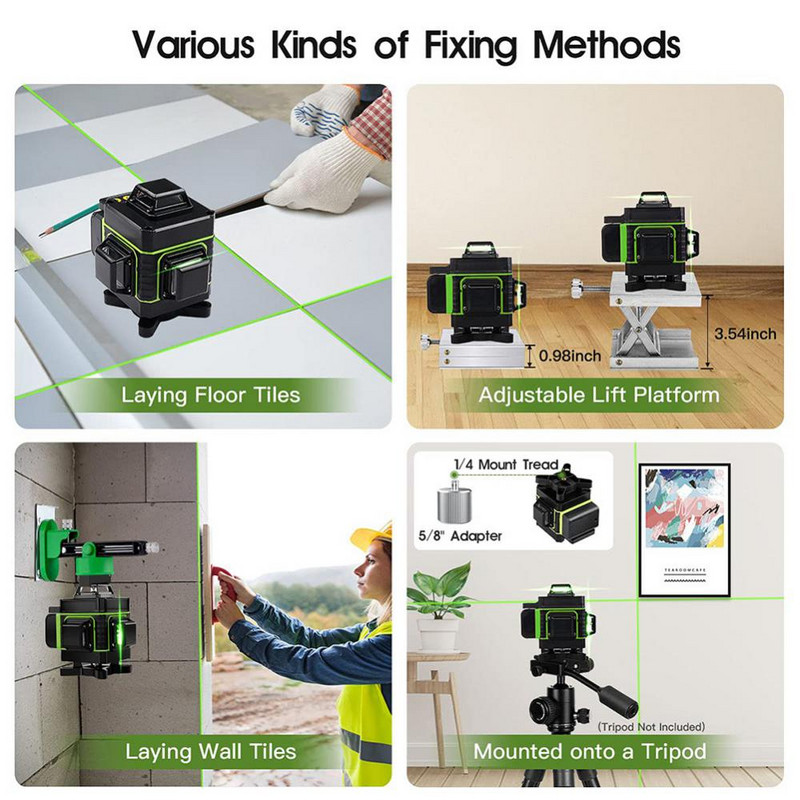 Various Kinds of Fixing Methods

Laying Floor Tiles

0.98inch

3.54inch

Adjustable Lift Platform

Laying Wall Tiles

1/4 Mount Tread

5/8" Adapter

TEAROOMCAFE

(Tripod Not Included)

Mounted onto a Tripod