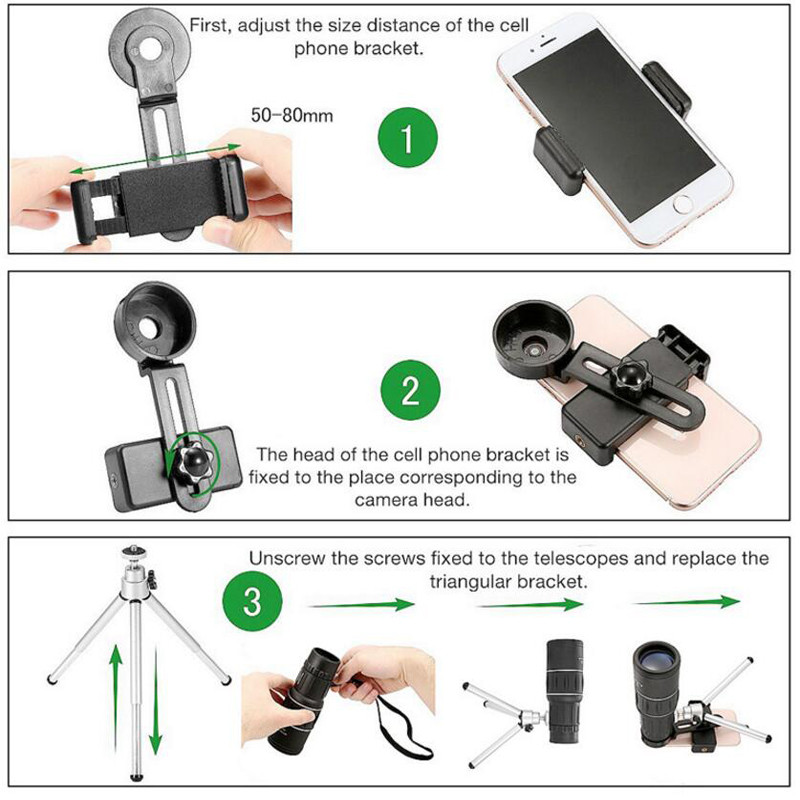 First, adjust the size distance of the cell phone bracket.

50-80mm

1

2

The head of the cell phone bracket is fixed to the place corresponding to the camera head.

3

Unscrew the screws fixed to the telescopes and replace the triangular bracket.