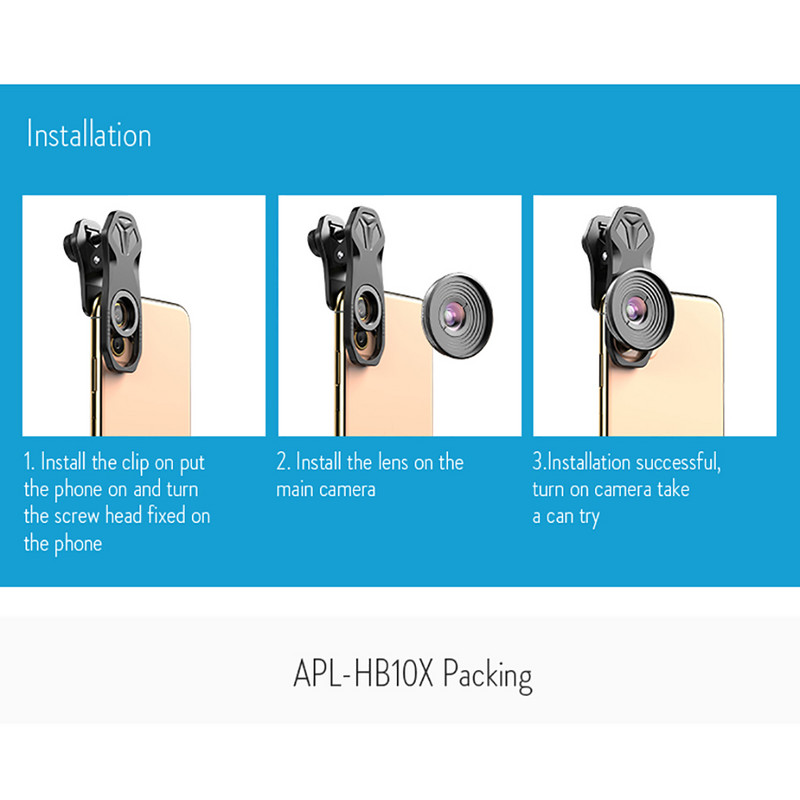 Installation

1. Install the clip on put the phone on and turn the screw head fixed on the phone

2. Install the lens on the main camera

3.Installation successful, turn on camera take a can try

APL-HB10X Packing