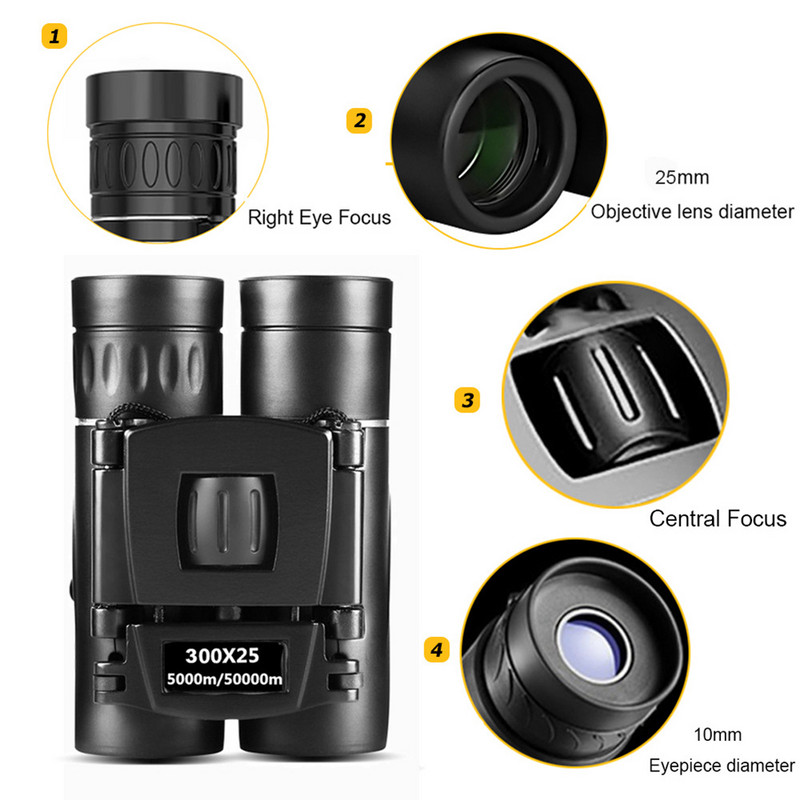 1

Right Eye Focus

2

25mm

Objective lens diameter

3

Central Focus

300X25
5000m/50000m

4

10mm

Eyepiece diameter