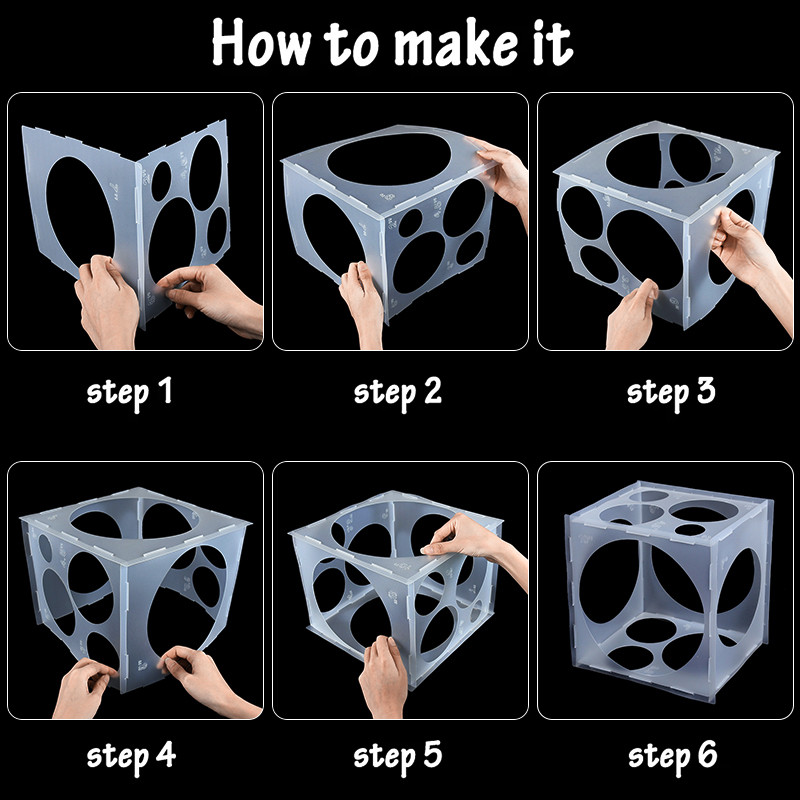 How to make it

step 1

step 2

step 3

step 4

step 5

step 6