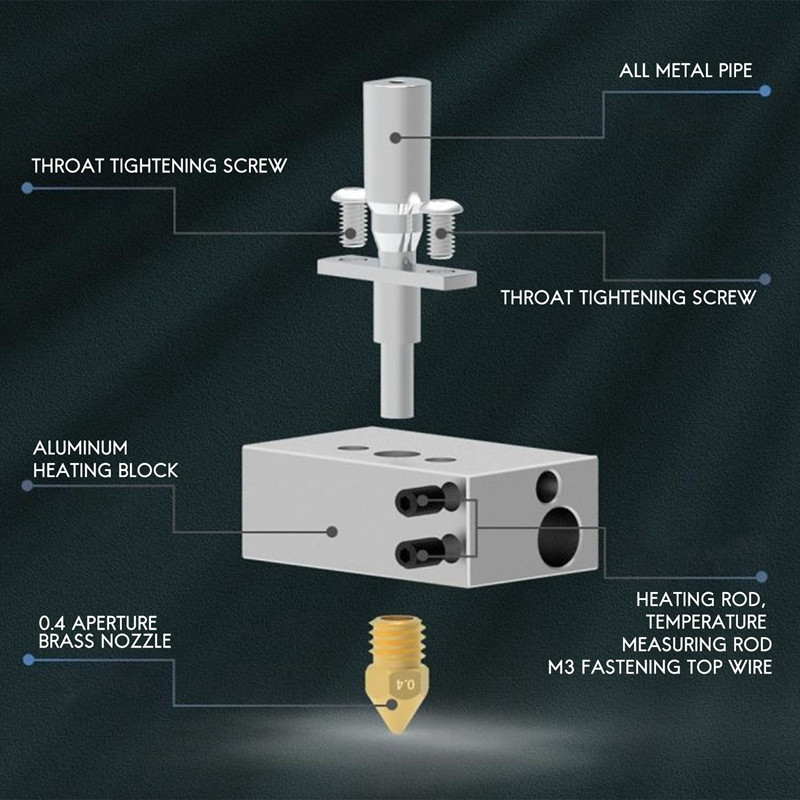 ALL METAL PIPE

THROAT TIGHTENING SCREW

THROAT TIGHTENING SCREW

ALUMINUM
HEATING BLOCK

HEATING ROD,
TEMPERATURE
MEASURING ROD
M3 FASTENING TOP WIRE

0.4 APERTURE
BRASS NOZZLE

0.4