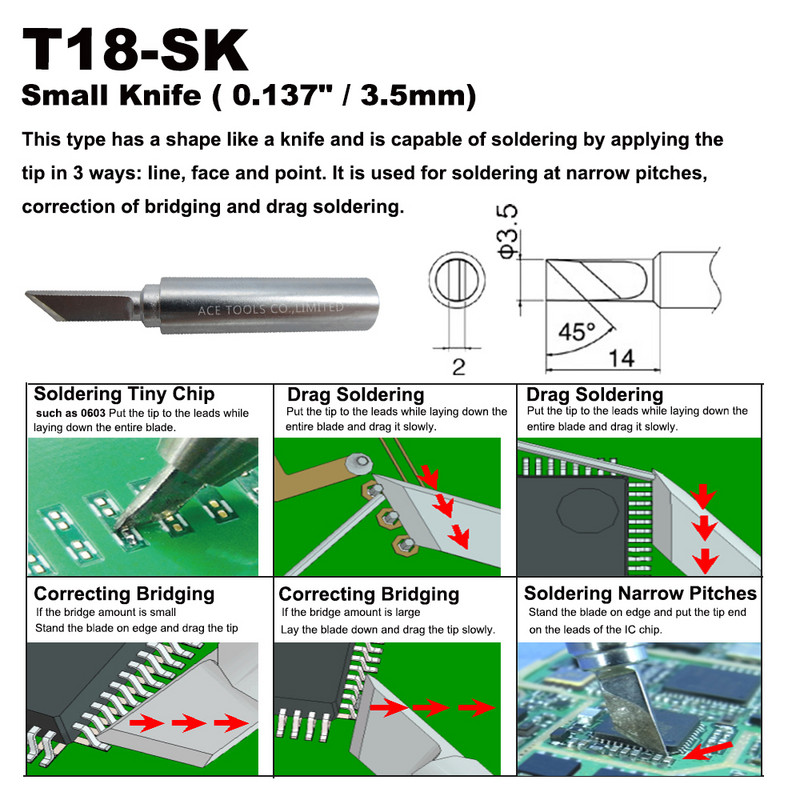 T18-SK

Small Knife ( 0.137" / 3.5mm)

This type has a shape like a knife and is capable of soldering by applying the tip in 3 ways: line, face and point. It is used for soldering at narrow pitches, correction of bridging and drag soldering.

ACE TOOLS CO.,LIMITED

Φ3.5

45°

2

14

Soldering Tiny Chip
such as 0603 Put the tip to the leads while laying down the entire blade.

Drag Soldering
Put the tip to the leads while laying down the entire blade and drag it slowly.

Drag Soldering
Put the tip to the leads while laying down the entire blade and drag it slowly.

Correcting Bridging
If the bridge amount is small
Stand the blade on edge and drag the tip

Correcting Bridging
If the bridge amount is large
Lay the blade down and drag the tip slowly.

Soldering Narrow Pitches
Stand the blade on edge and put the tip end on the leads of the IC chip.