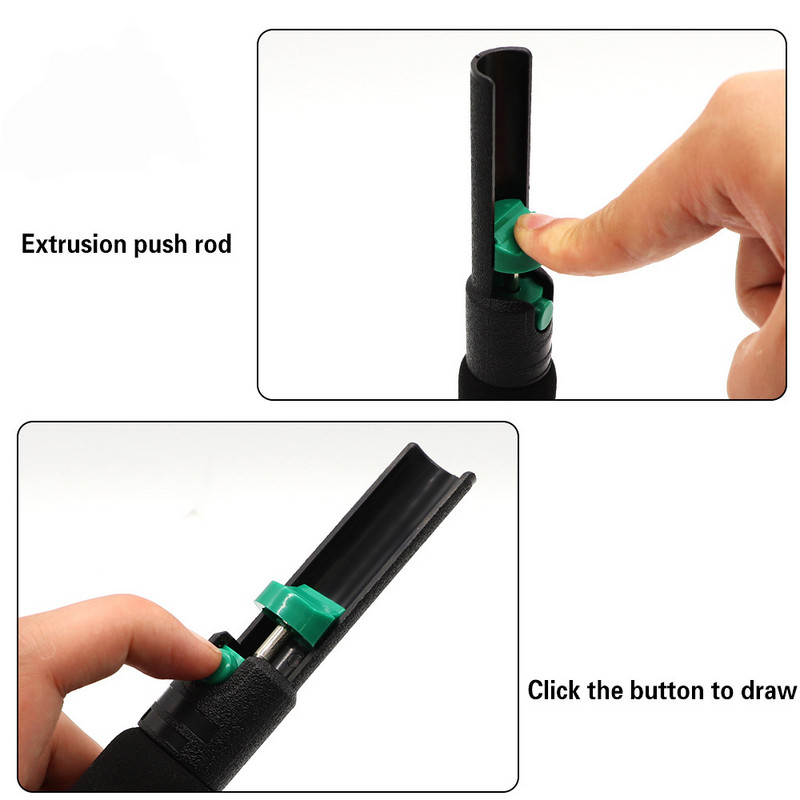 Extrusion push rod

Click the button to draw