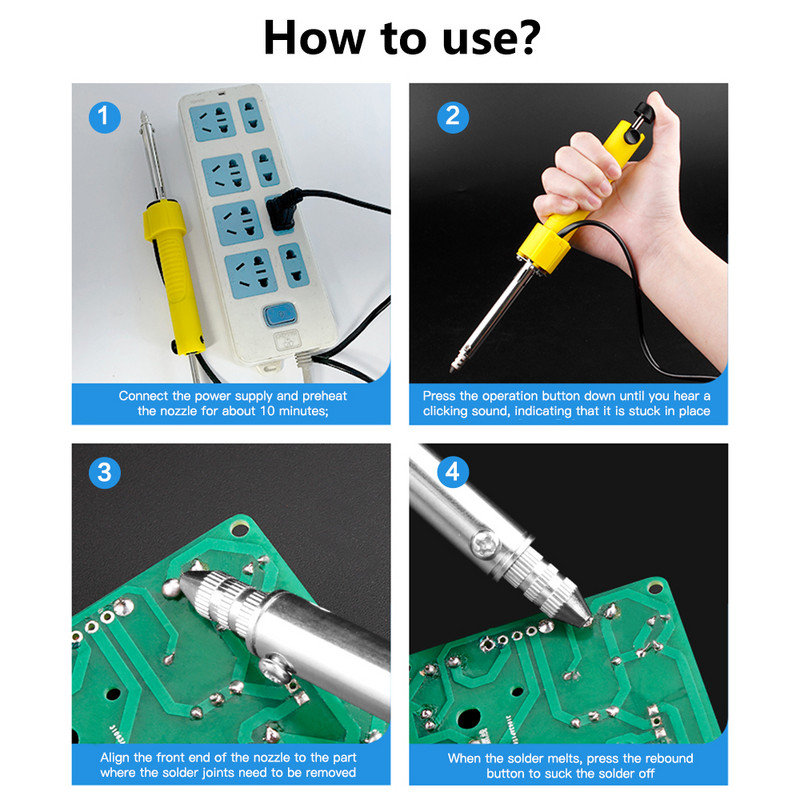 How to use?

1

Connect the power supply and preheat the nozzle for about 10 minutes;

2

Press the operation button down until you hear a clicking sound, indicating that it is stuck in place

3

Align the front end of the nozzle to the part where the solder joints need to be removed

4

When the solder melts, press the rebound button to suck the solder off