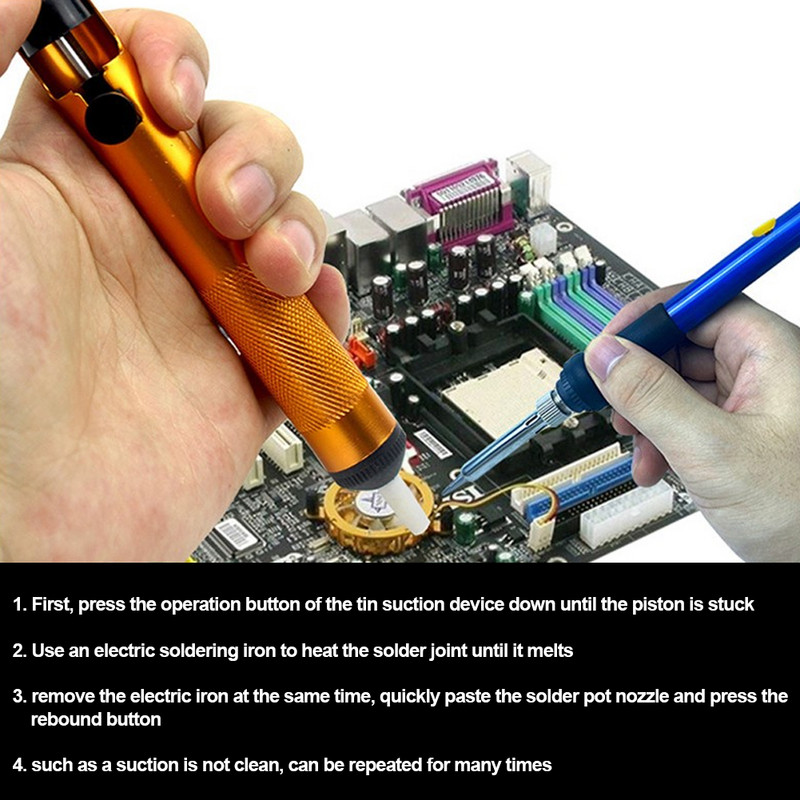 1. First, press the operation button of the tin suction device down until the piston is stuck

2. Use an electric soldering iron to heat the solder joint until it melts

3. remove the electric iron at the same time, quickly paste the solder pot nozzle and press the rebound button

4. such as a suction is not clean, can be repeated for many times