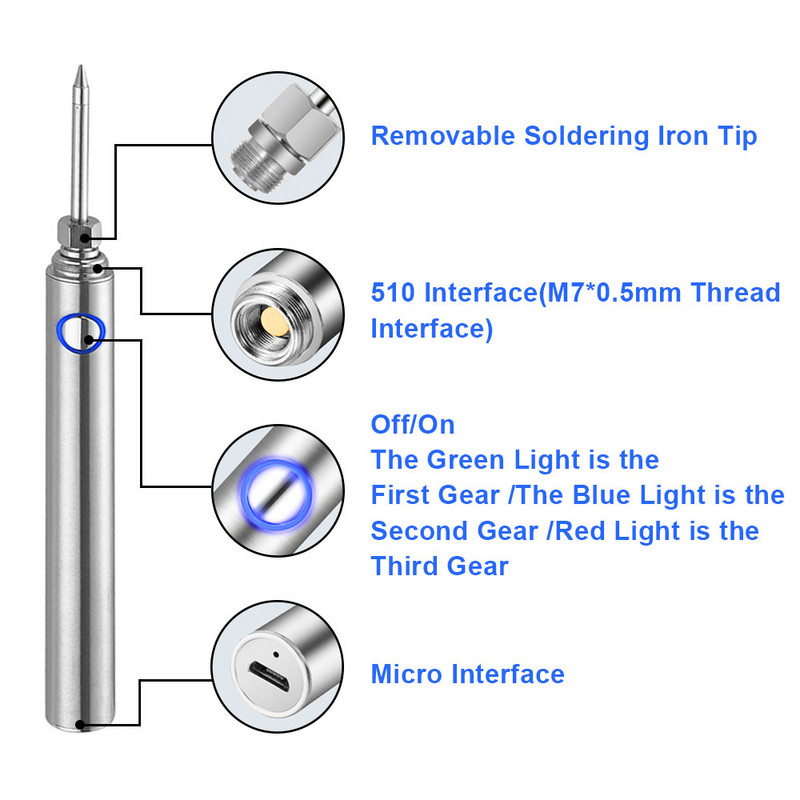 Removable Soldering Iron Tip

510 Interface(M7*0.5mm Thread Interface)

Off/On
The Green Light is the First Gear /The Blue Light is the Second Gear /Red Light is the Third Gear

Micro Interface