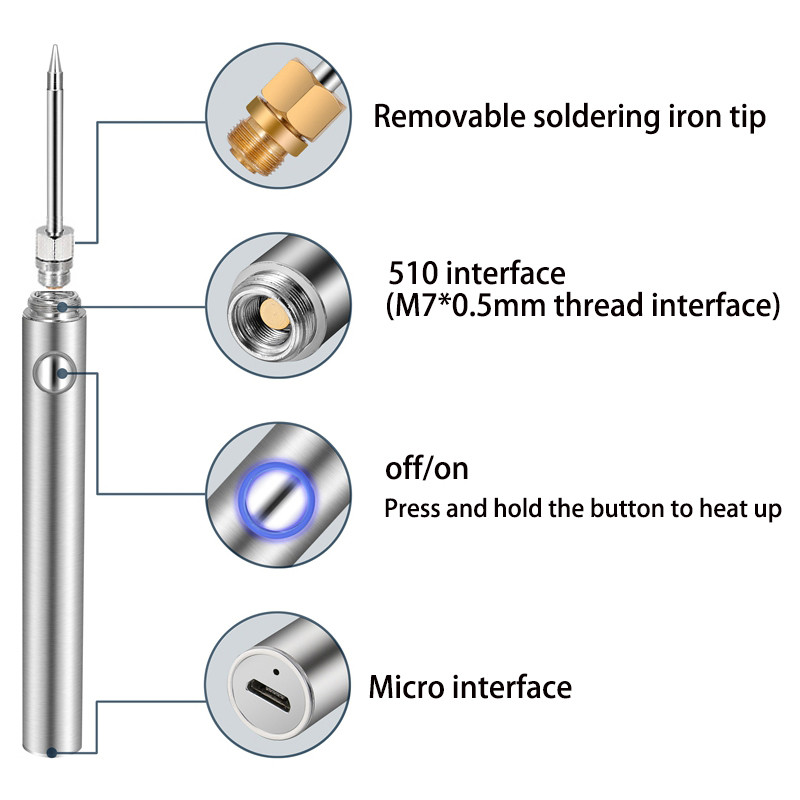 Removable soldering iron tip

510 interface
(M7*0.5mm thread interface)

off/on
Press and hold the button to heat up

Micro interface