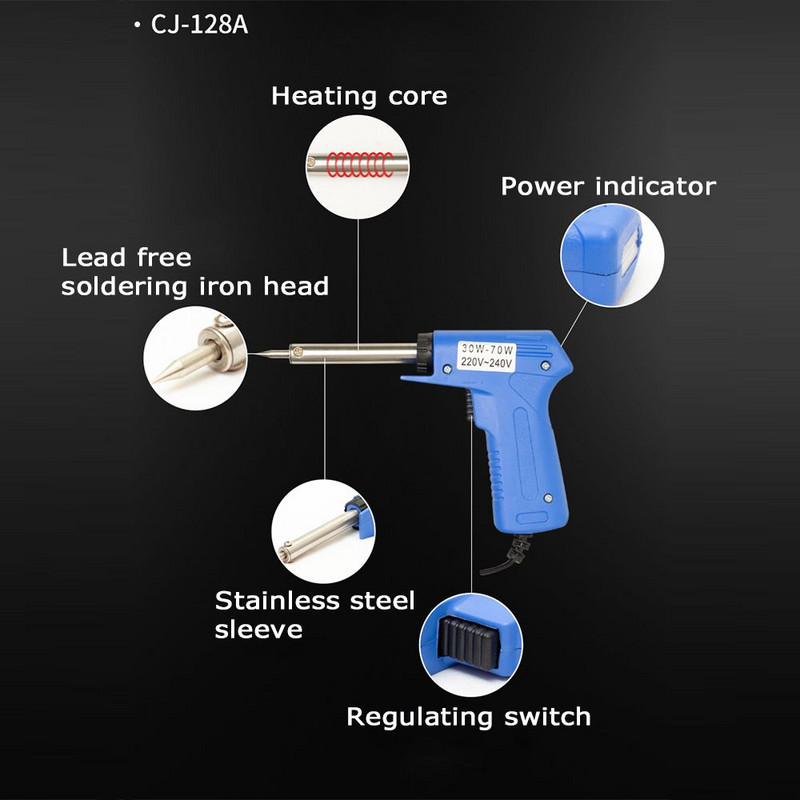 · CJ-128A

Heating core

Power indicator

Lead free soldering iron head

30W-70W
220V~240V

Stainless steel sleeve

Regulating switch