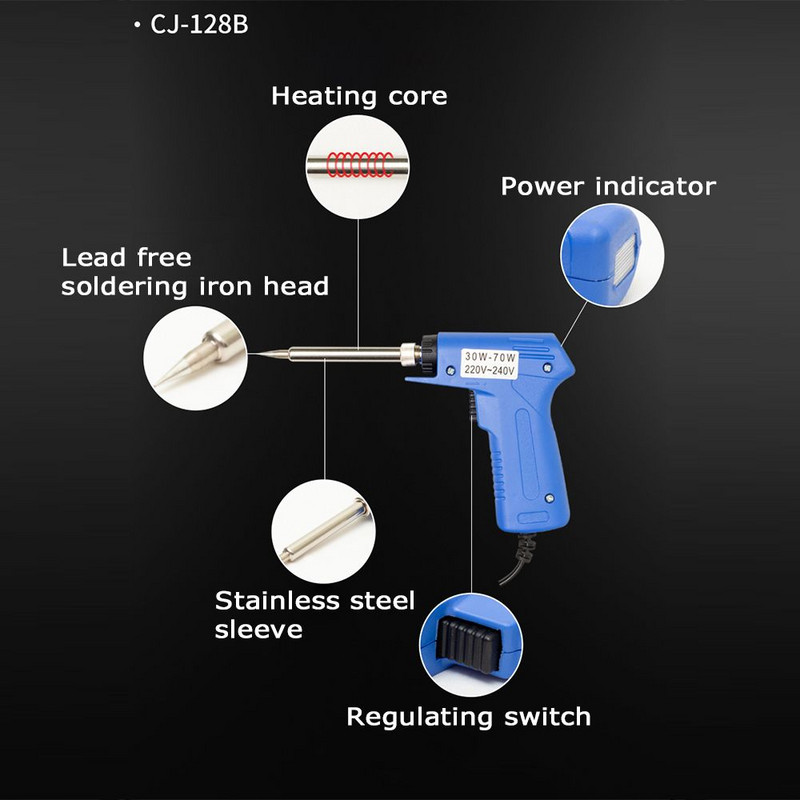 · CJ-128B

Heating core

Power indicator

Lead free soldering iron head

30W-70W
220V~240V

Stainless steel sleeve

Regulating switch