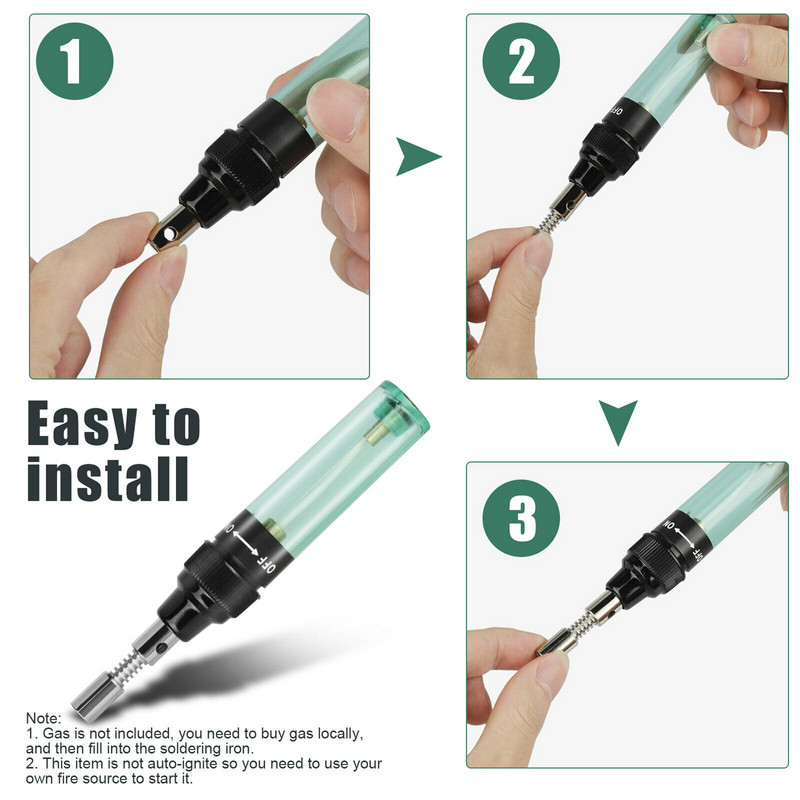 1

2

OFF

Easy to install

ON
OFF

3

ON
OFF

Note:
1. Gas is not included, you need to buy gas locally, and then fill into the soldering iron.
2. This item is not auto-ignite so you need to use your own fire source to start it.