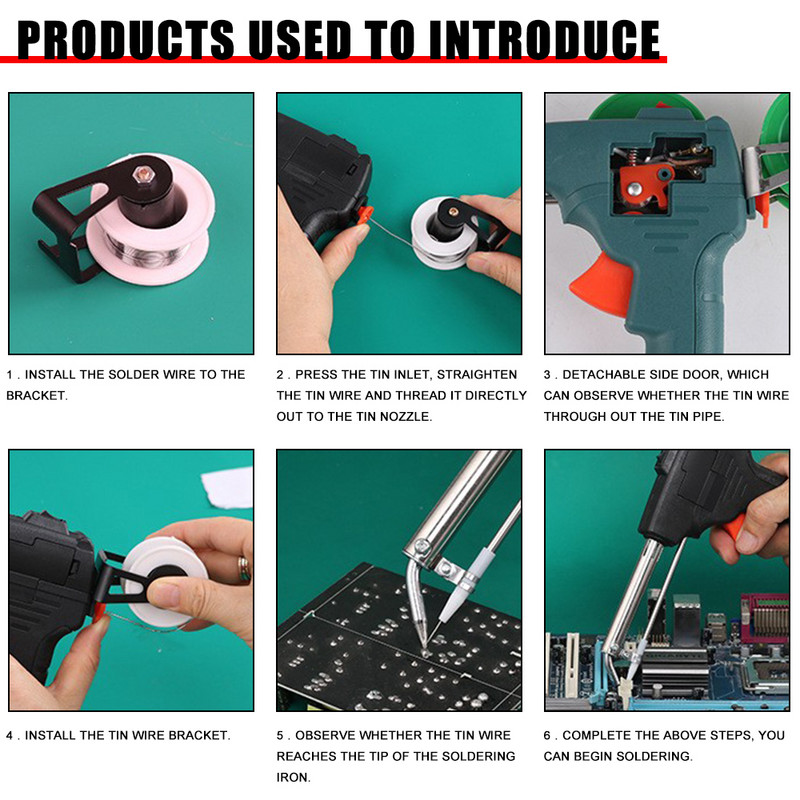 PRODUCTS USED TO INTRODUCE

1 . INSTALL THE SOLDER WIRE TO THE BRACKET.

2 . PRESS THE TIN INLET, STRAIGHTEN THE TIN WIRE AND THREAD IT DIRECTLY OUT TO THE TIN NOZZLE.

3 . DETACHABLE SIDE DOOR, WHICH CAN OBSERVE WHETHER THE TIN WIRE THROUGH OUT THE TIN PIPE.

4 . INSTALL THE TIN WIRE BRACKET.

5 . OBSERVE WHETHER THE TIN WIRE REACHES THE TIP OF THE SOLDERING IRON.

6 . COMPLETE THE ABOVE STEPS, YOU CAN BEGIN SOLDERING.