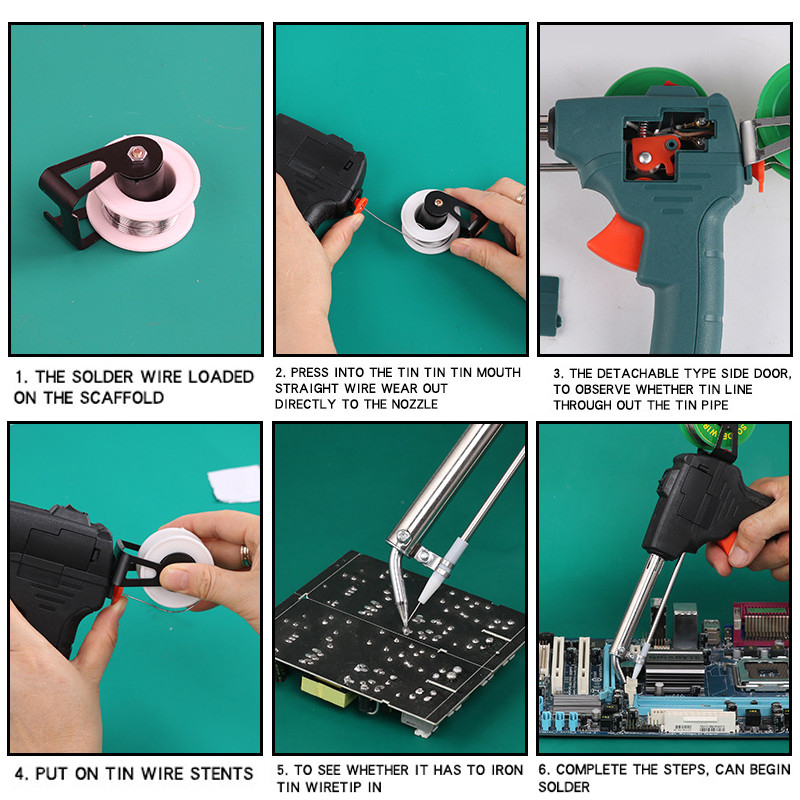 1. THE SOLDER WIRE LOADED ON THE SCAFFOLD

2. PRESS INTO THE TIN TIN TIN MOUTH STRAIGHT WIRE WEAR OUT DIRECTLY TO THE NOZZLE

3. THE DETACHABLE TYPE SIDE DOOR, TO OBSERVE WHETHER TIN LINE THROUGH OUT THE TIN PIPE

4. PUT ON TIN WIRE STENTS

5. TO SEE WHETHER IT HAS TO IRON TIN WIRETIP IN

6. COMPLETE THE STEPS, CAN BEGIN SOLDER