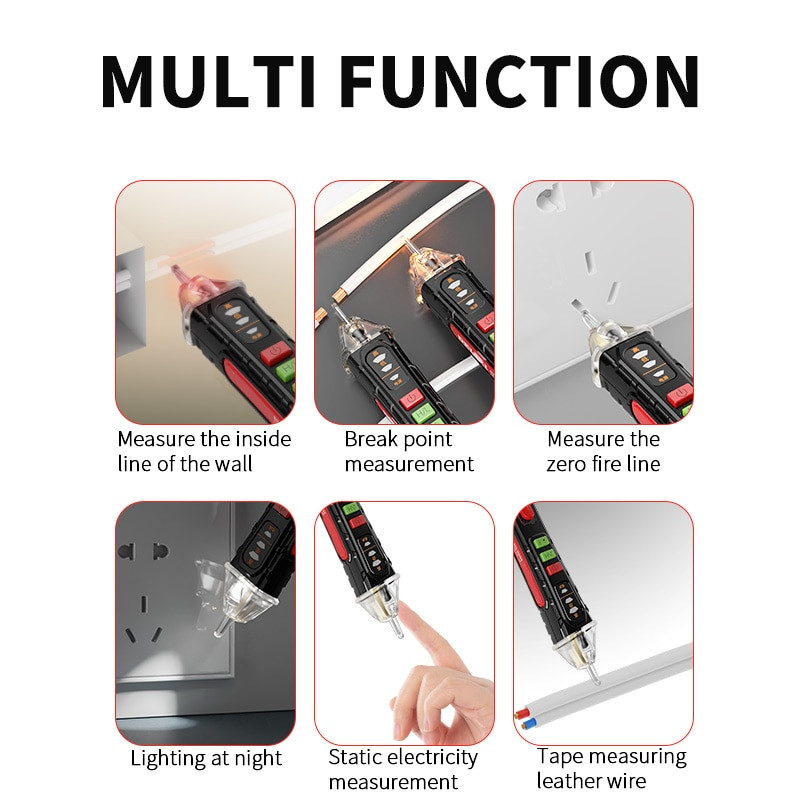 MULTI FUNCTION

Measure the inside line of the wall

Break point measurement

Measure the zero fire line

Lighting at night

Static electricity measurement

Tape measuring leather wire