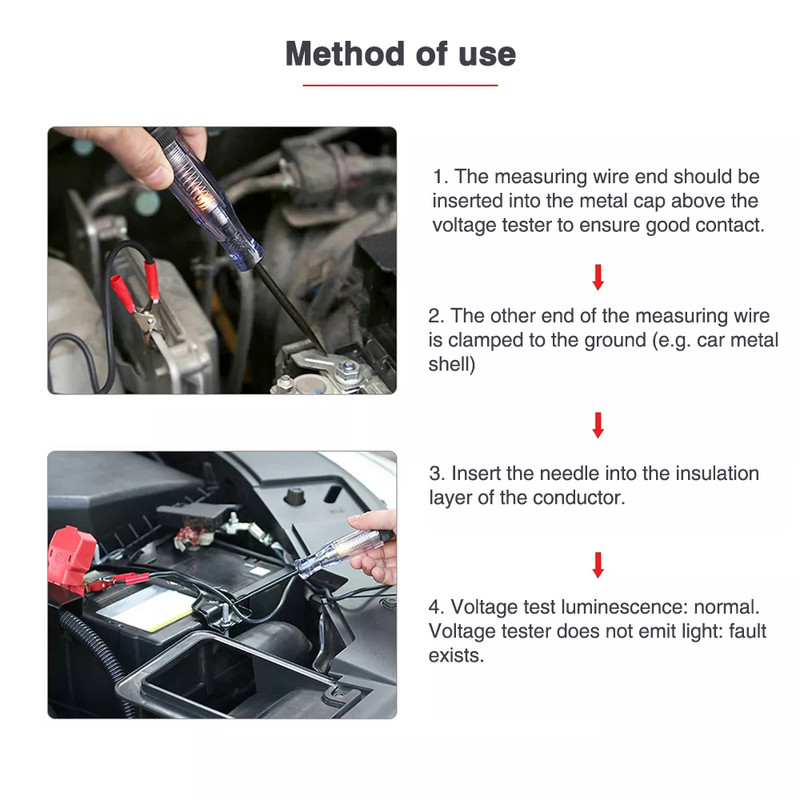 Method of use

1. The measuring wire end should be inserted into the metal cap above the voltage tester to ensure good contact.

2. The other end of the measuring wire is clamped to the ground (e.g. car metal shell)

3. Insert the needle into the insulation layer of the conductor.

4. Voltage test luminescence: normal. Voltage tester does not emit light: fault exists.