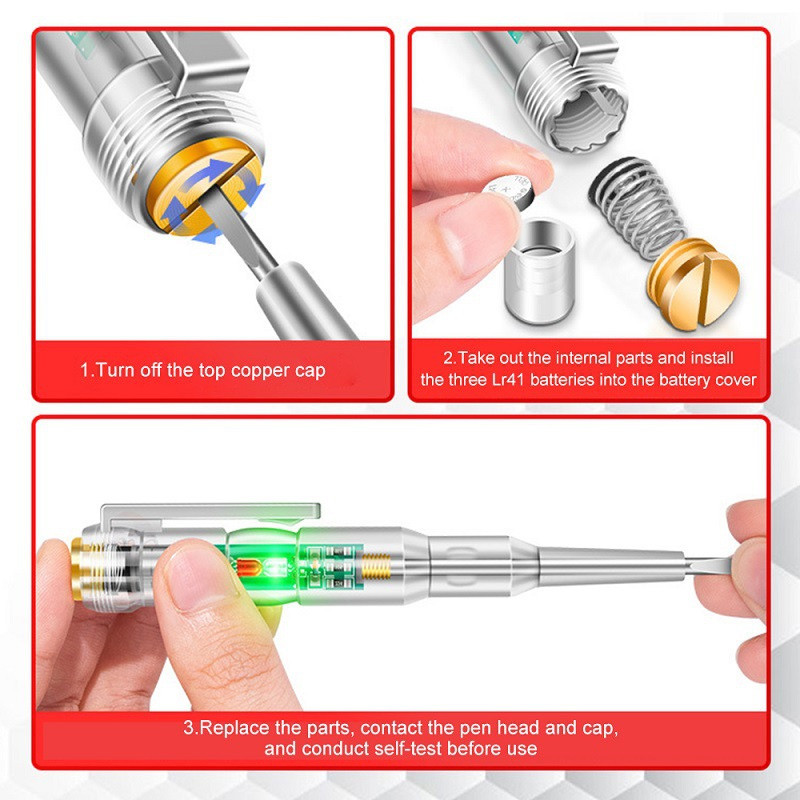 1.Turn off the top copper cap

2.Take out the internal parts and install the three Lr41 batteries into the battery cover

3.Replace the parts, contact the pen head and cap, and conduct self-test before use