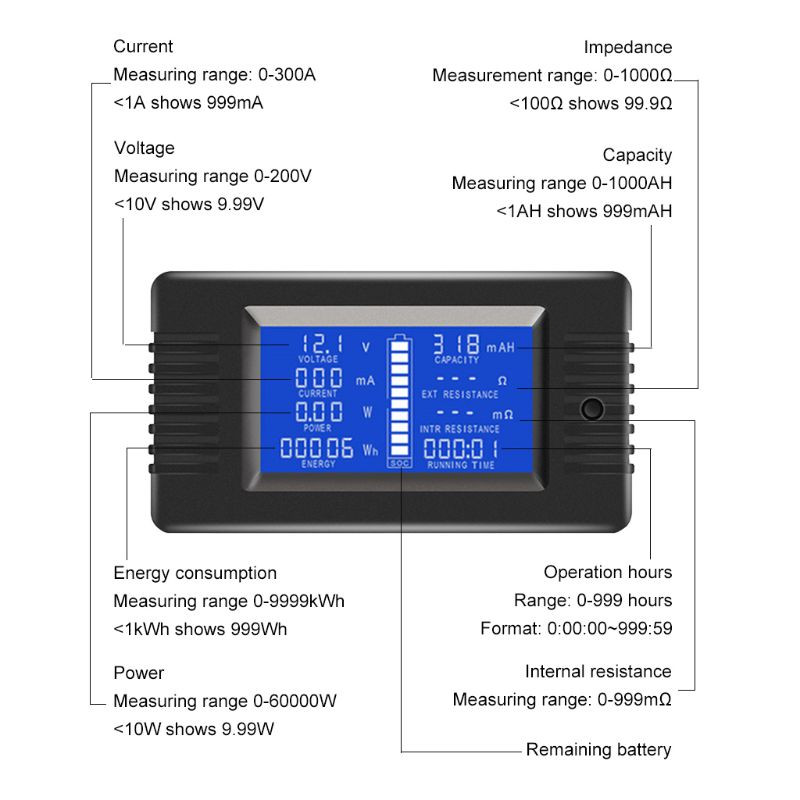 Current
Measuring range: 0-300A
<1A shows 999mA

Voltage
Measuring range 0-200V
<10V shows 9.99V

Impedance
Measurement range: 0-1000Ω
<100Ω shows 99.9Ω

Capacity
Measuring range 0-1000AH
<1AH shows 999mAH

12.1 V
VOLTAGE
000 mA
CURRENT
0.00 W
POWER
00006 Wh
ENERGY
SOC
318 mAH
CAPACITY
--- Ω
EXT RESISTANCE
--- mΩ
INTR RESISTANCE
000:01
RUNNING TIME

Energy consumption
Measuring range 0-9999kWh
<1kWh shows 999Wh

Power
Measuring range 0-60000W
<10W shows 9.99W

Operation hours
Range: 0-999 hours
Format: 0:00:00~999:59

Internal resistance
Measuring range: 0-999mΩ

Remaining battery