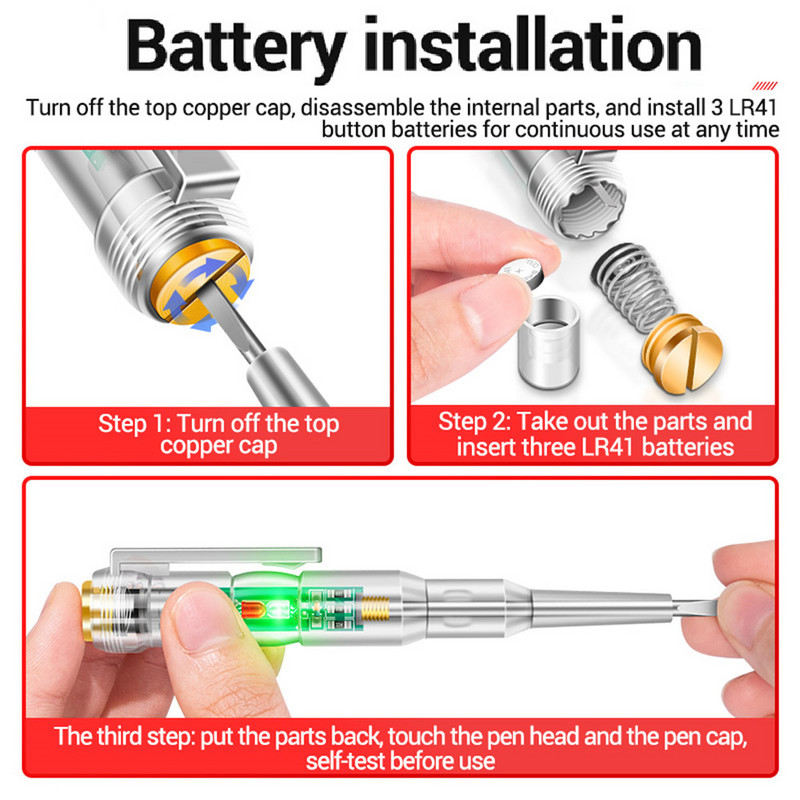 Battery installation

Turn off the top copper cap, disassemble the internal parts, and install 3 LR41 button batteries for continuous use at any time

Step 1: Turn off the top copper cap

Step 2: Take out the parts and insert three LR41 batteries

The third step: put the parts back, touch the pen head and the pen cap, self-test before use