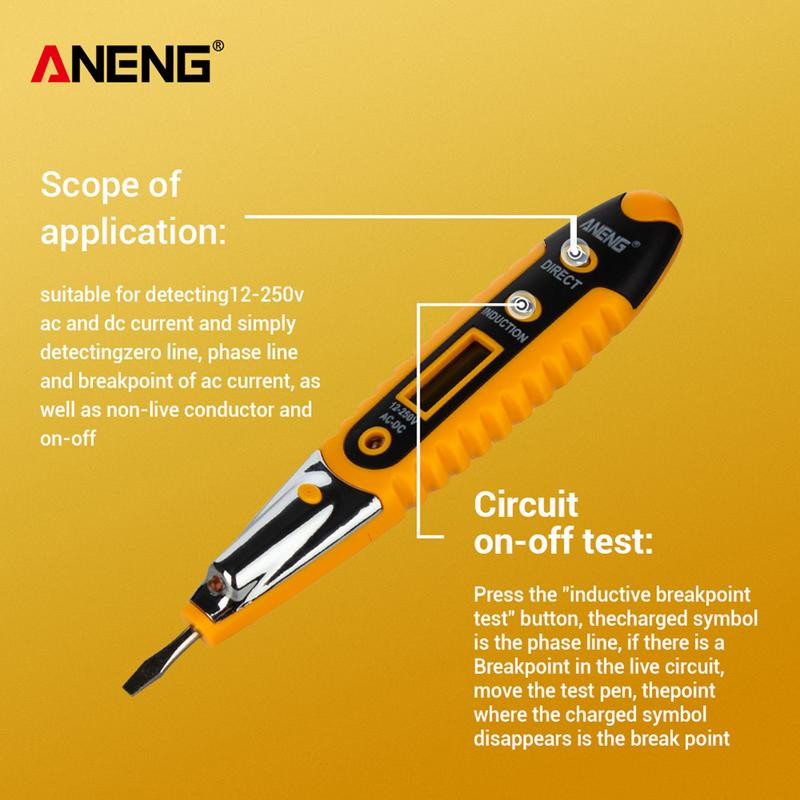 ANENG®

Scope of application:

suitable for detecting12-250v ac and dc current and simply detectingzero line, phase line and breakpoint of ac current, as well as non-live conductor and on-off

ANENG®

DIRECT

INDUCTION

12-250V AC-DC

Circuit on-off test:

Press the "inductive breakpoint test" button, thecharged symbol is the phase line, if there is a Breakpoint in the live circuit, move the test pen, thepoint where the charged symbol disappears is the break point