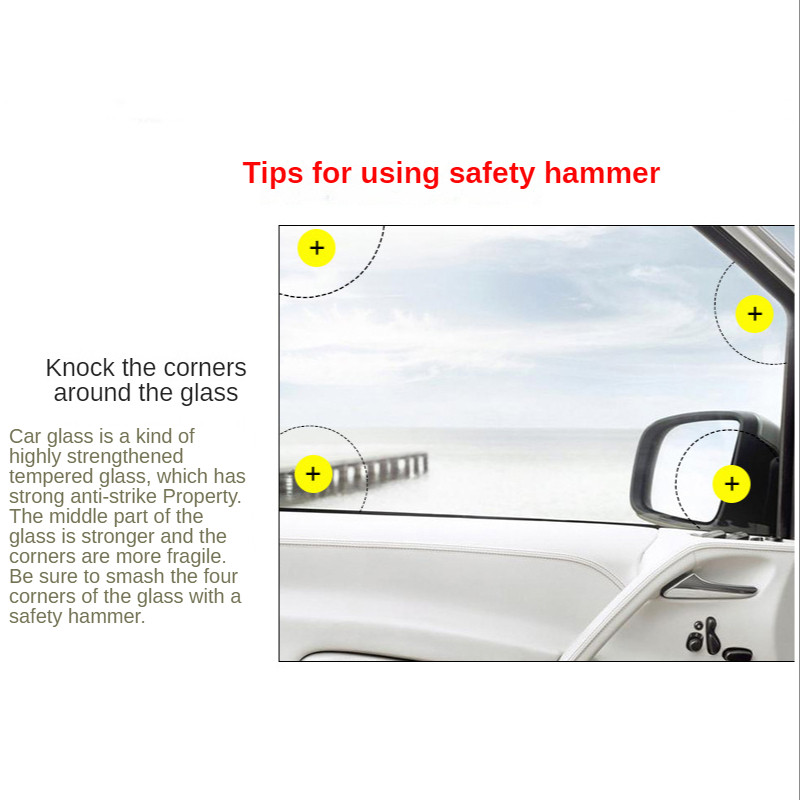 Tips for using safety hammer

Knock the corners around the glass

Car glass is a kind of highly strengthened tempered glass, which has strong anti-strike Property. The middle part of the glass is stronger and the corners are more fragile. Be sure to smash the four corners of the glass with a safety hammer.

+

+

+

+