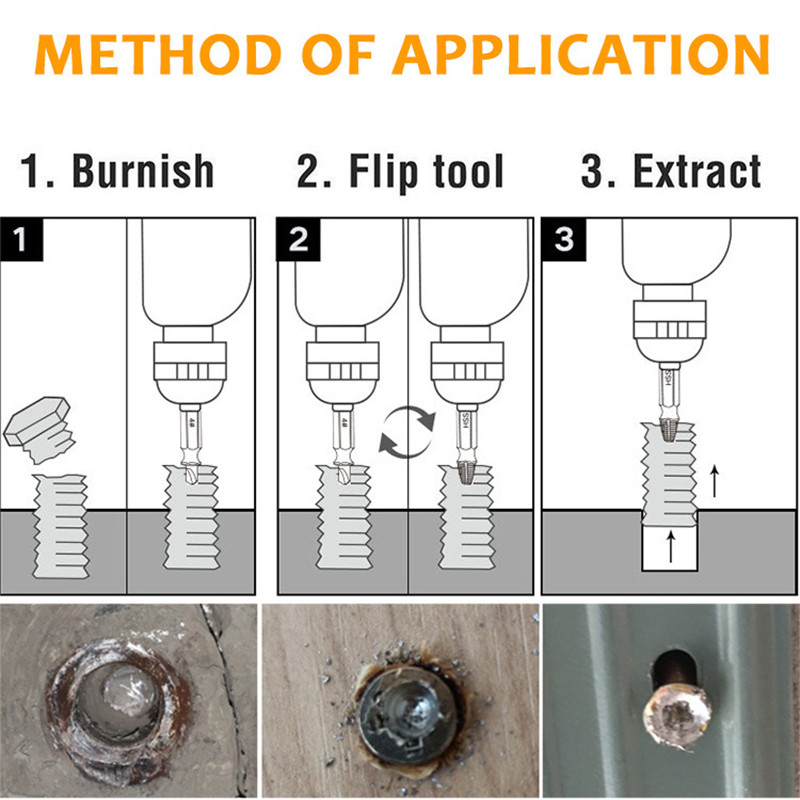 METHOD OF APPLICATION

1. Burnish 2. Flip tool 3. Extract

1

4#

2

4#

HSS

3

HSS