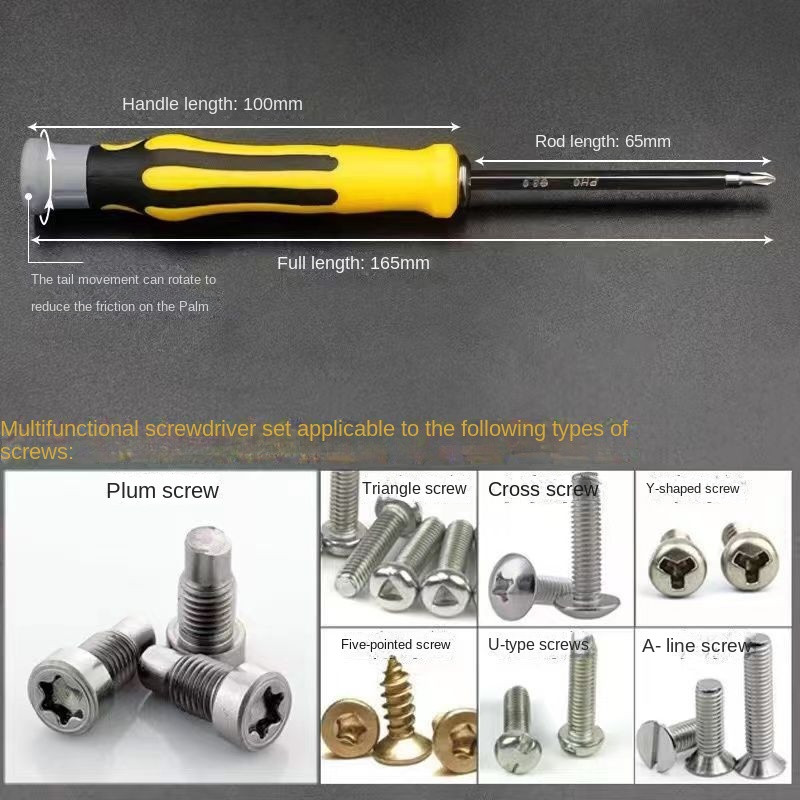 Handle length: 100mm

Rod length: 65mm

PH0

Full length: 165mm

The tail movement can rotate to reduce the friction on the Palm

Multifunctional screwdriver set applicable to the following types of screws:

Plum screw

Triangle screw

Cross screw

Y-shaped screw

Five-pointed screw

U-type screws

A- line screw