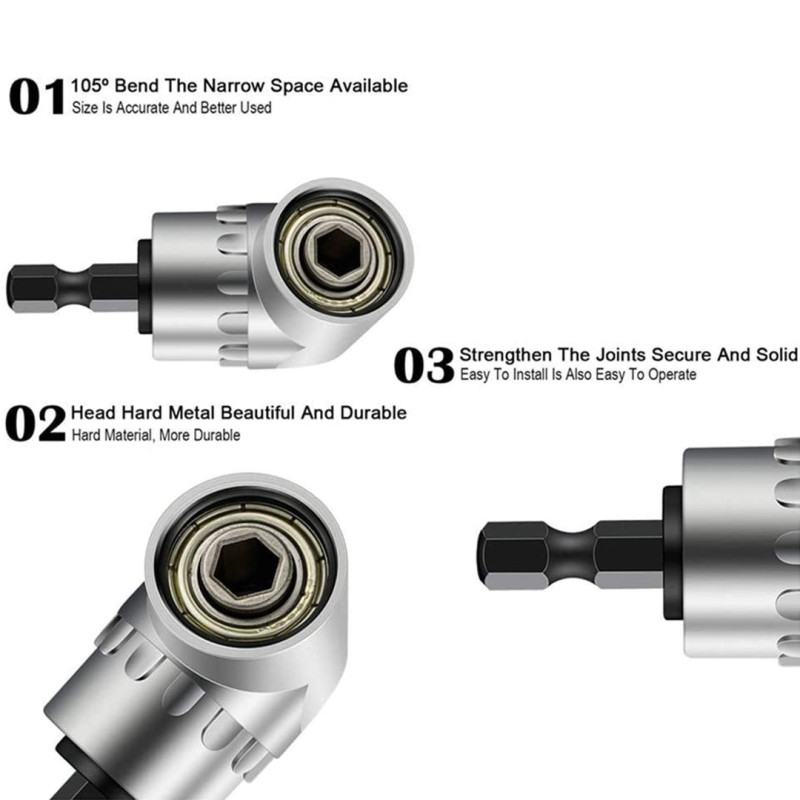 01 105º Bend The Narrow Space Available
Size Is Accurate And Better Used

03 Strengthen The Joints Secure And Solid
Easy To Install Is Also Easy To Operate

02 Head Hard Metal Beautiful And Durable
Hard Material, More Durable