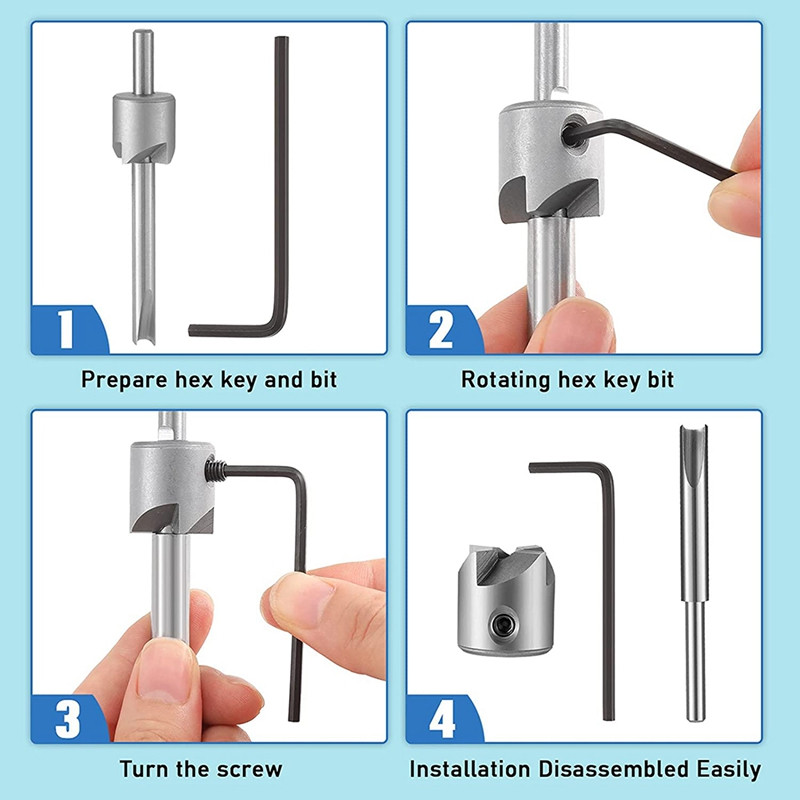 1

Prepare hex key and bit

2

Rotating hex key bit

3

Turn the screw

4

Installation Disassembled Easily