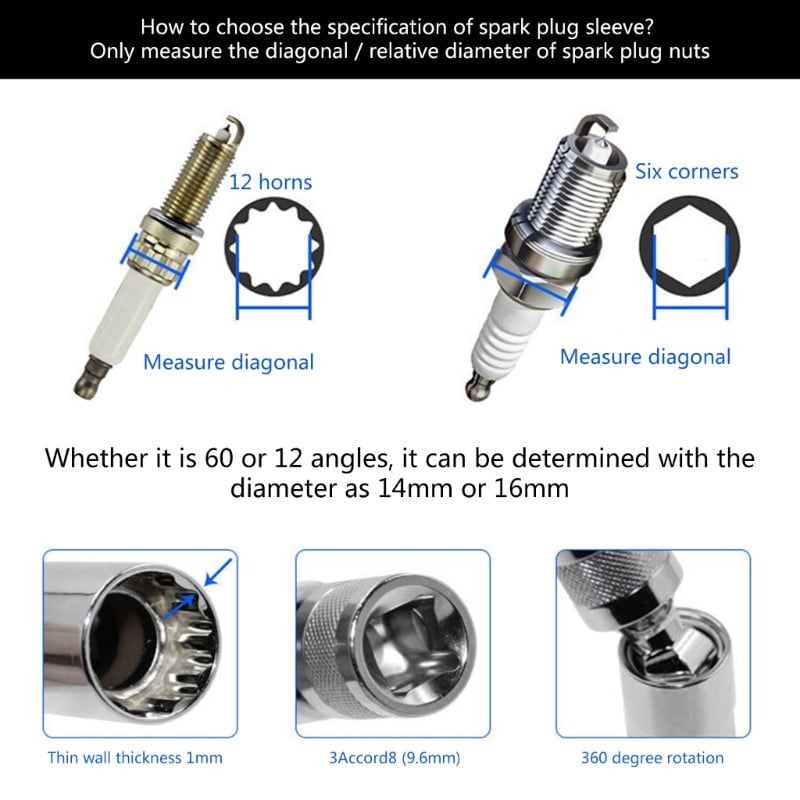 How to choose the specification of spark plug sleeve?
Only measure the diagonal / relative diameter of spark plug nuts

12 horns

Measure diagonal

Six corners

Measure diagonal

Whether it is 60 or 12 angles, it can be determined with the diameter as 14mm or 16mm

Thin wall thickness 1mm

3Accord8 (9.6mm)

360 degree rotation