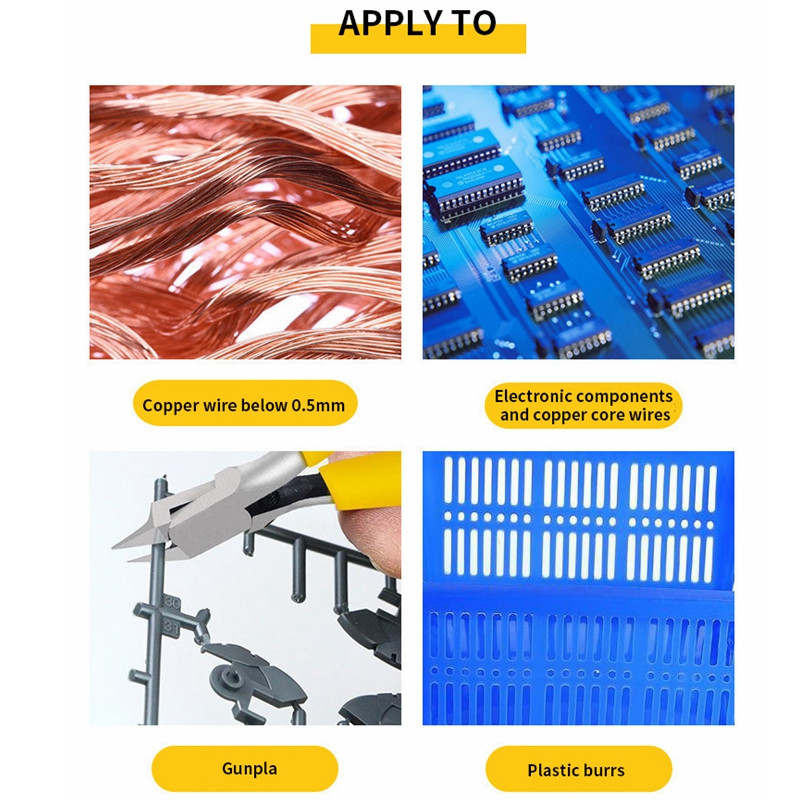 APPLY TO

Copper wire below 0.5mm

Electronic components and copper core wires

30

31

Gunpla

Plastic burrs