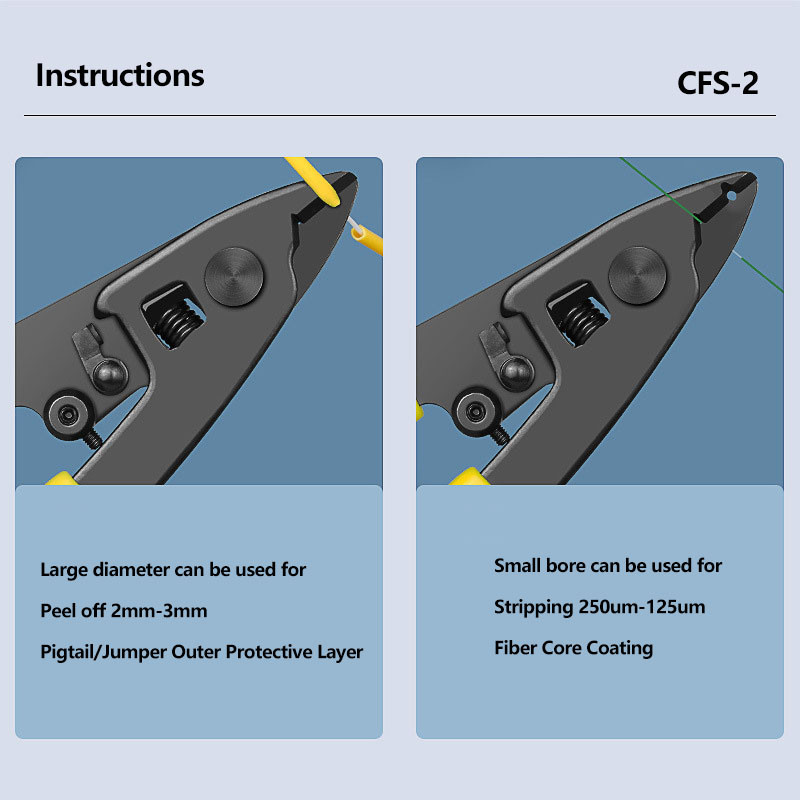 Instructions

CFS-2

Large diameter can be used for
Peel off 2mm-3mm
Pigtail/Jumper Outer Protective Layer

Small bore can be used for
Stripping 250um-125um
Fiber Core Coating