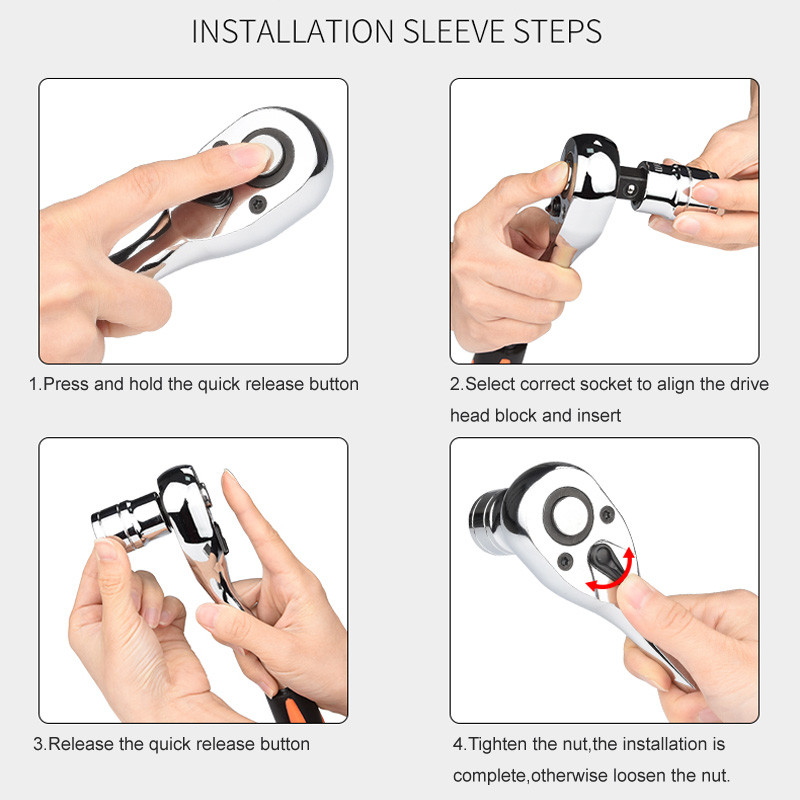 INSTALLATION SLEEVE STEPS

1.Press and hold the quick release button

2.Select correct socket to align the drive head block and insert

3.Release the quick release button

4.Tighten the nut,the installation is complete,otherwise loosen the nut.