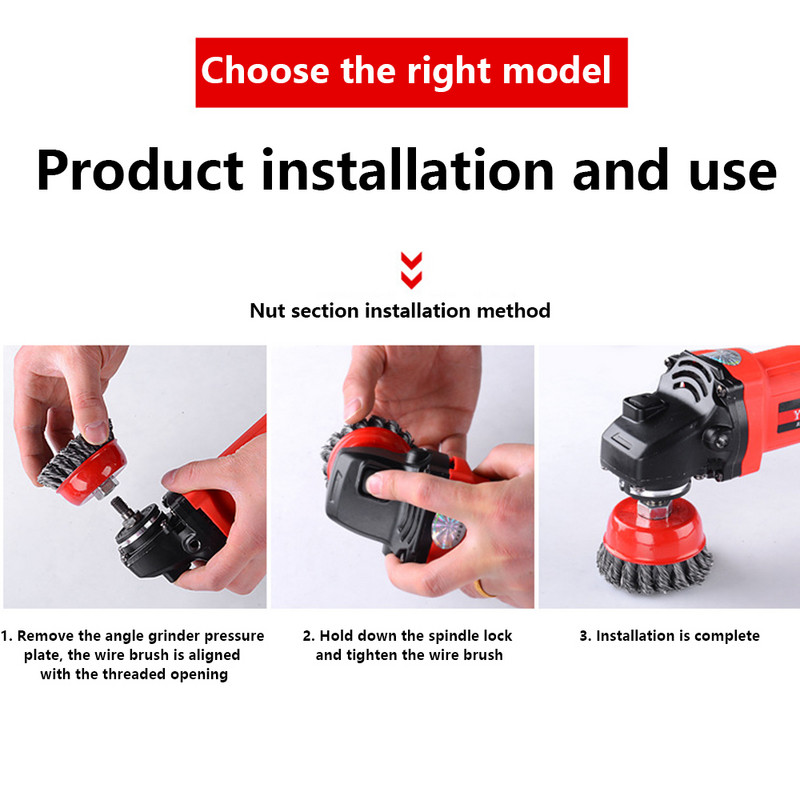 Choose the right model

Product installation and use

Nut section installation method

1. Remove the angle grinder pressure plate, the wire brush is aligned with the threaded opening

2. Hold down the spindle lock and tighten the wire brush

3. Installation is complete