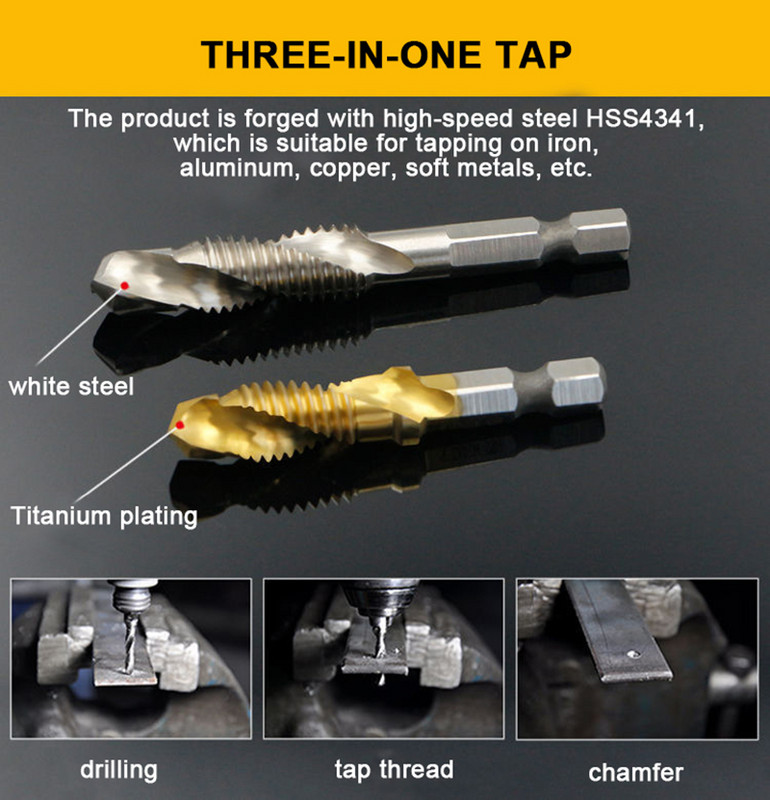 THREE-IN-ONE TAP

The product is forged with high-speed steel HSS4341, which is suitable for tapping on iron, aluminum, copper, soft metals, etc.

white steel

Titanium plating

drilling

tap thread

chamfer