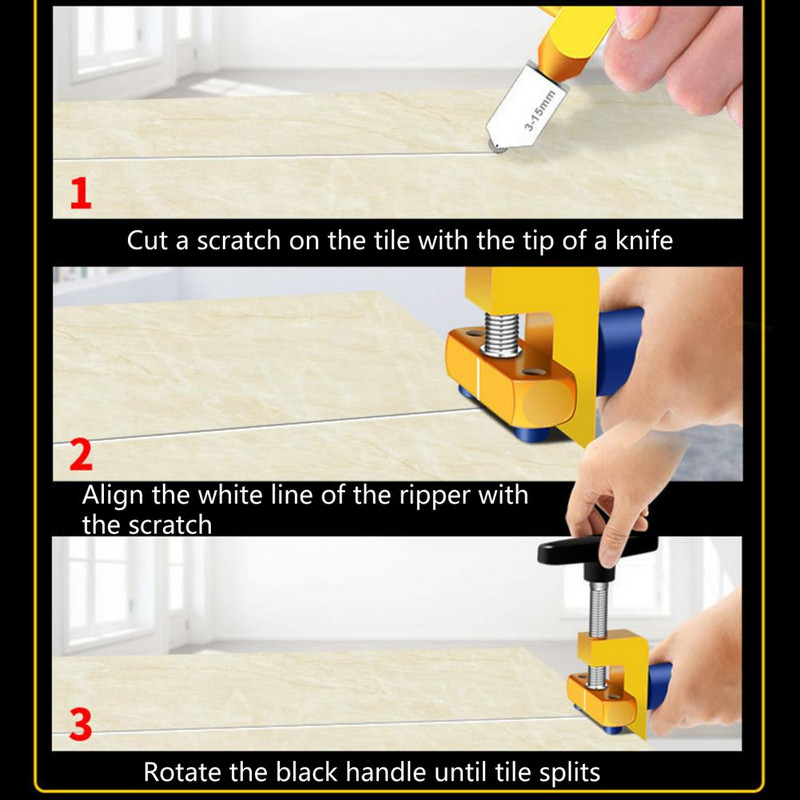 3-15mm

1

Cut a scratch on the tile with the tip of a knife

2

Align the white line of the ripper with the scratch

3

Rotate the black handle until tile splits