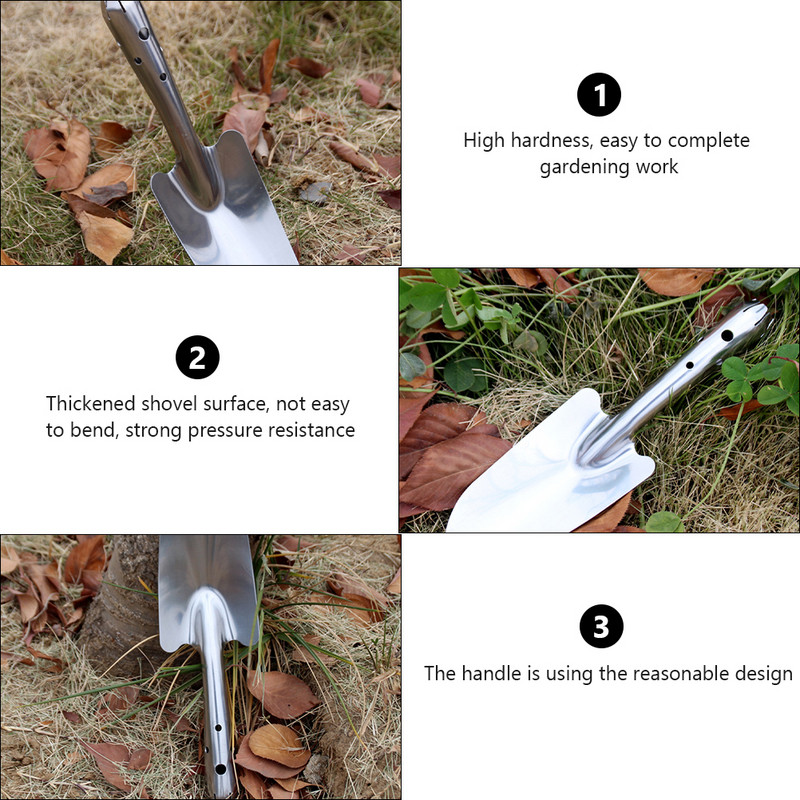 1

High hardness, easy to complete gardening work

2

Thickened shovel surface, not easy to bend, strong pressure resistance

3

The handle is using the reasonable design