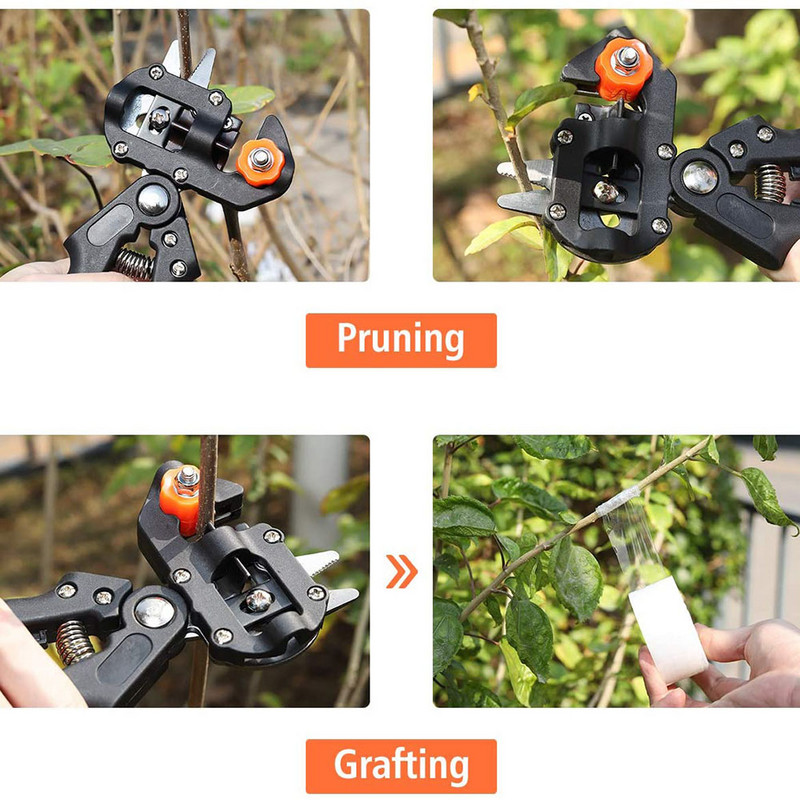 Pruning

»

Grafting