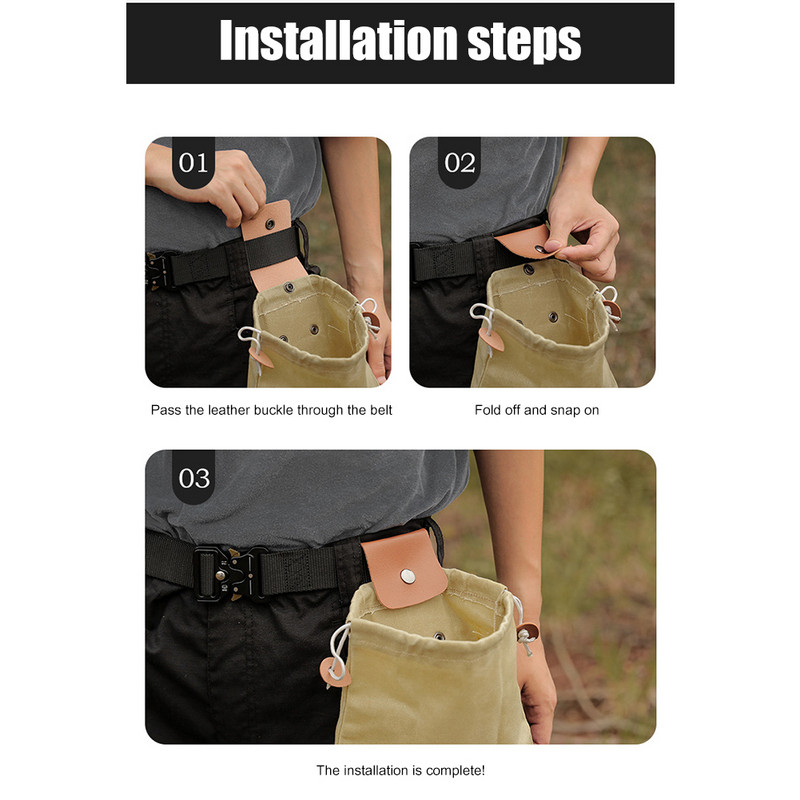 Installation steps

01

Pass the leather buckle through the belt

02

Fold off and snap on

03

The installation is complete!