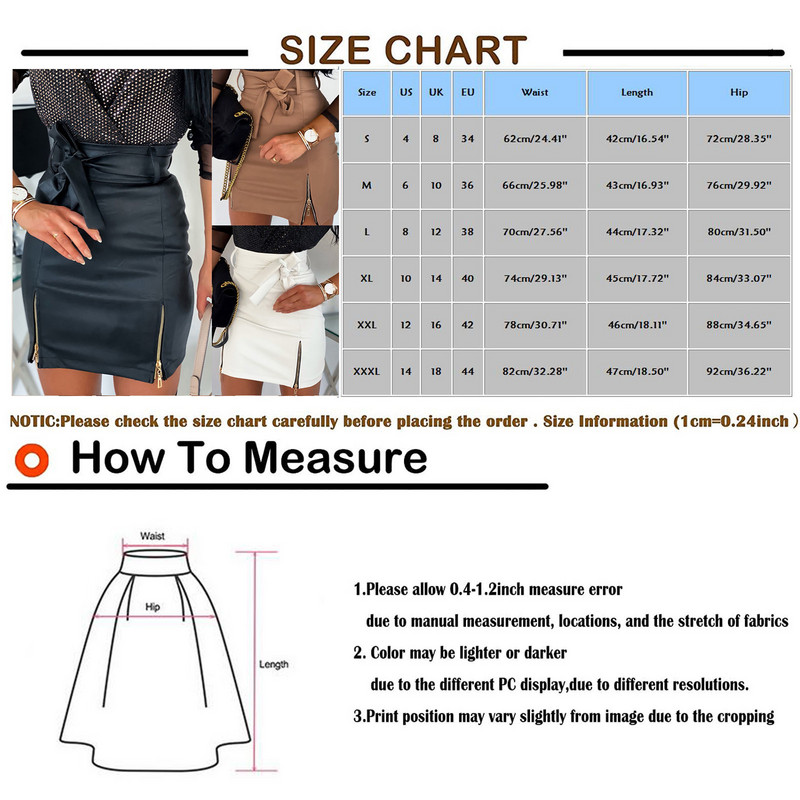 SIZE CHART

| Size | US | UK | EU | Waist | Length | Hip |
|---|---|---|---|---|---|---|
| S | 4 | 8 | 34 | 62cm/24.41" | 42cm/16.54" | 72cm/28.35" |
| M | 6 | 10 | 36 | 66cm/25.98" | 43cm/16.93" | 76cm/29.92" |
| L | 8 | 12 | 38 | 70cm/27.56" | 44cm/17.32" | 80cm/31.50" |
| XL | 10 | 14 | 40 | 74cm/29.13" | 45cm/17.72" | 84cm/33.07" |
| XXL | 12 | 16 | 42 | 78cm/30.71" | 46cm/18.11" | 88cm/34.65" |
| XXXL | 14 | 18 | 44 | 82cm/32.28" | 47cm/18.50" | 92cm/36.22" |

NOTIC:Please check the size chart carefully before placing the order . Size Information (1cm=0.24inch )

How To Measure

Waist

Hip

Length

1.Please allow 0.4-1.2inch measure error due to manual measurement, locations, and the stretch of fabrics

2. Color may be lighter or darker due to the different PC display,due to different resolutions.

3.Print position may vary slightly from image due to the cropping