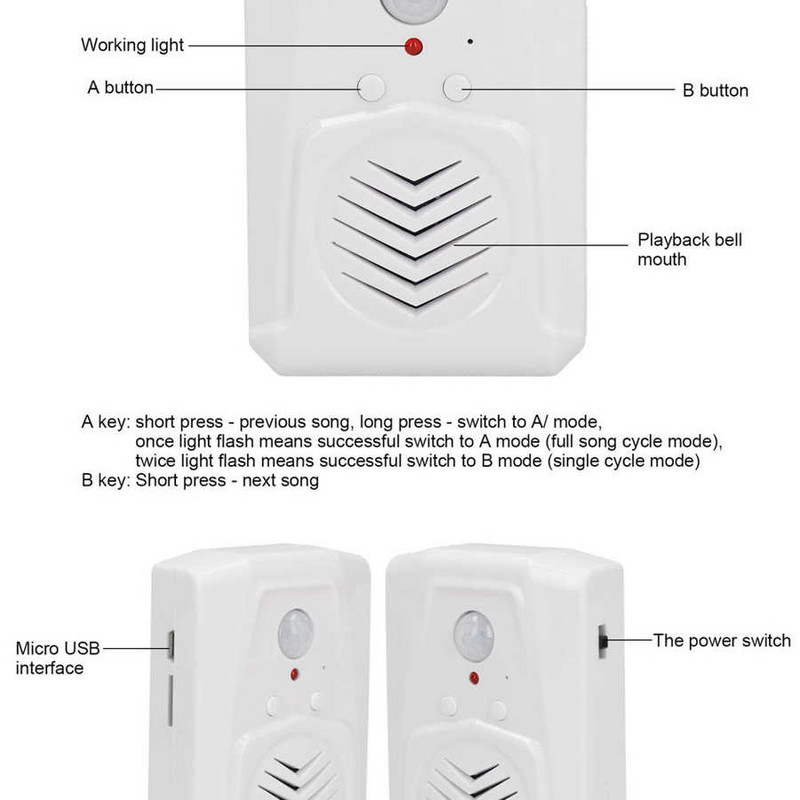 Working light

A button

B button

Playback bell mouth

A key: short press - previous song, long press - switch to A/ mode,
once light flash means successful switch to A mode (full song cycle mode),
twice light flash means successful switch to B mode (single cycle mode)
B key: Short press - next song

Micro USB interface

The power switch