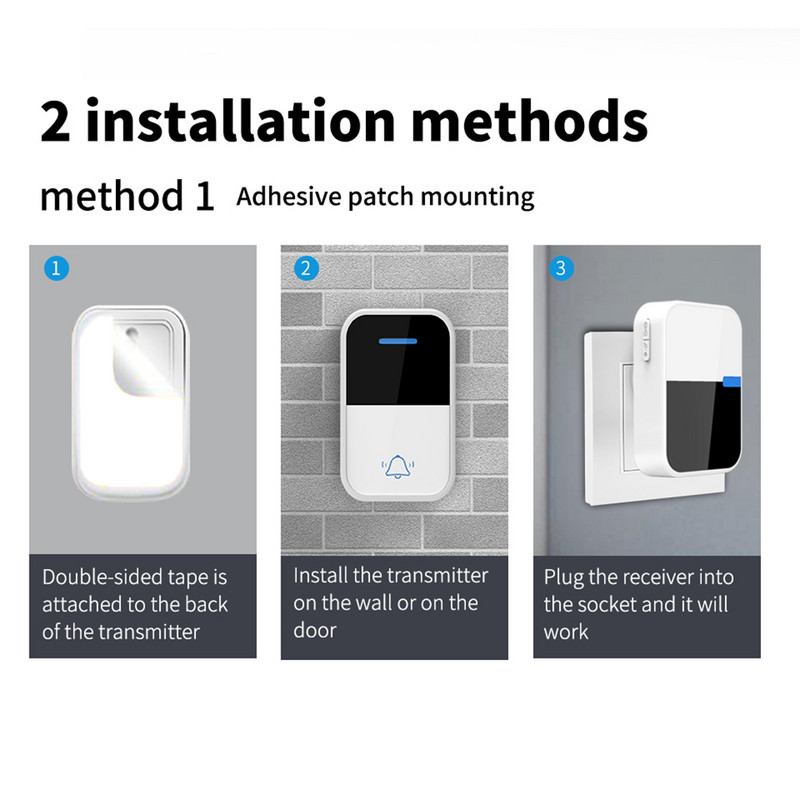 2 installation methods

method 1 Adhesive patch mounting

1

Double-sided tape is attached to the back of the transmitter

2

Install the transmitter on the wall or on the door

3

Plug the receiver into the socket and it will work