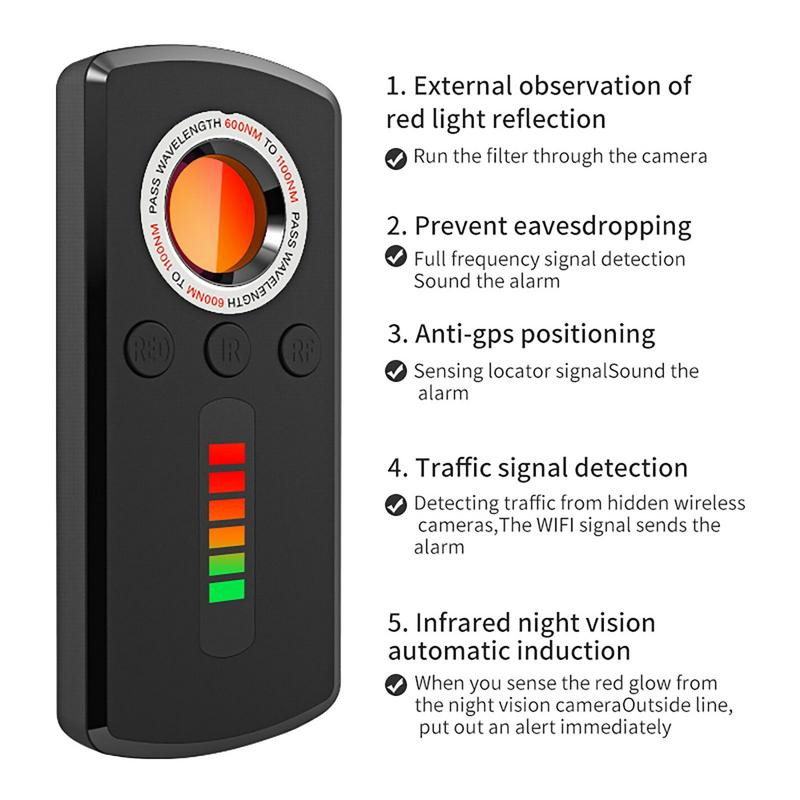 PASS WAVELENGTH 600NM TO 1100NM PASS WAVELENGTH 600NM TO 1100NM

RED IR RF

1. External observation of red light reflection

Run the filter through the camera

2. Prevent eavesdropping

Full frequency signal detection Sound the alarm

3. Anti-gps positioning

Sensing locator signalSound the alarm

4. Traffic signal detection

Detecting traffic from hidden wireless cameras,The WIFI signal sends the alarm

5. Infrared night vision automatic induction

When you sense the red glow from the night vision cameraOutside line, put out an alert immediately