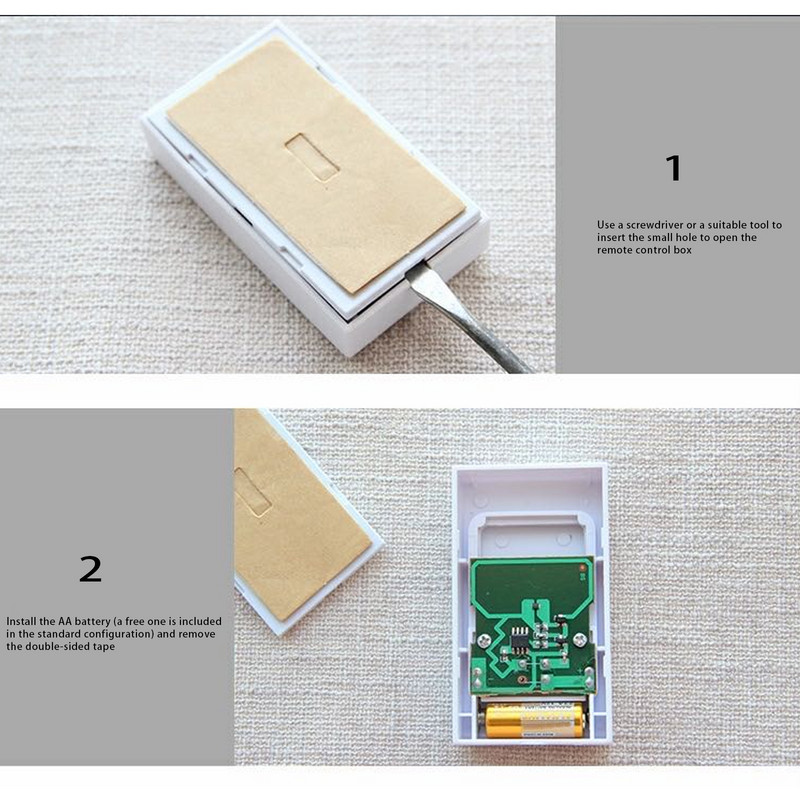 1

Use a screwdriver or a suitable tool to insert the small hole to open the remote control box

2

Install the AA battery (a free one is included in the standard configuration) and remove the double-sided tape