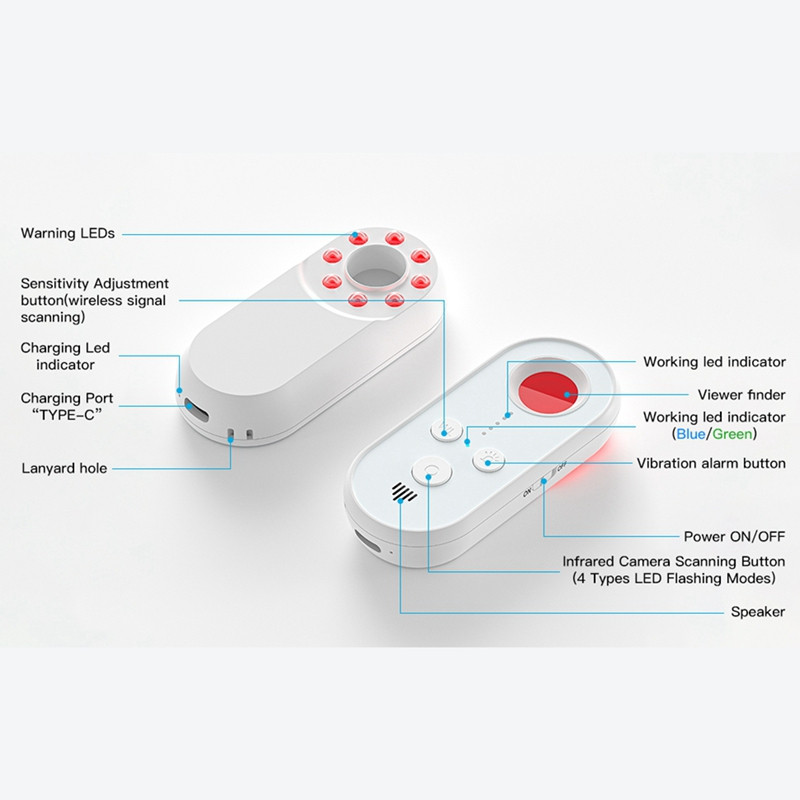 Warning LEDs

Sensitivity Adjustment button(wireless signal scanning)

Charging Led indicator

Charging Port "TYPE-C"

Lanyard hole

Working led indicator

Viewer finder

Working led indicator (Blue/Green)

Vibration alarm button

ON OFF

Power ON/OFF

Infrared Camera Scanning Button (4 Types LED Flashing Modes)

Speaker