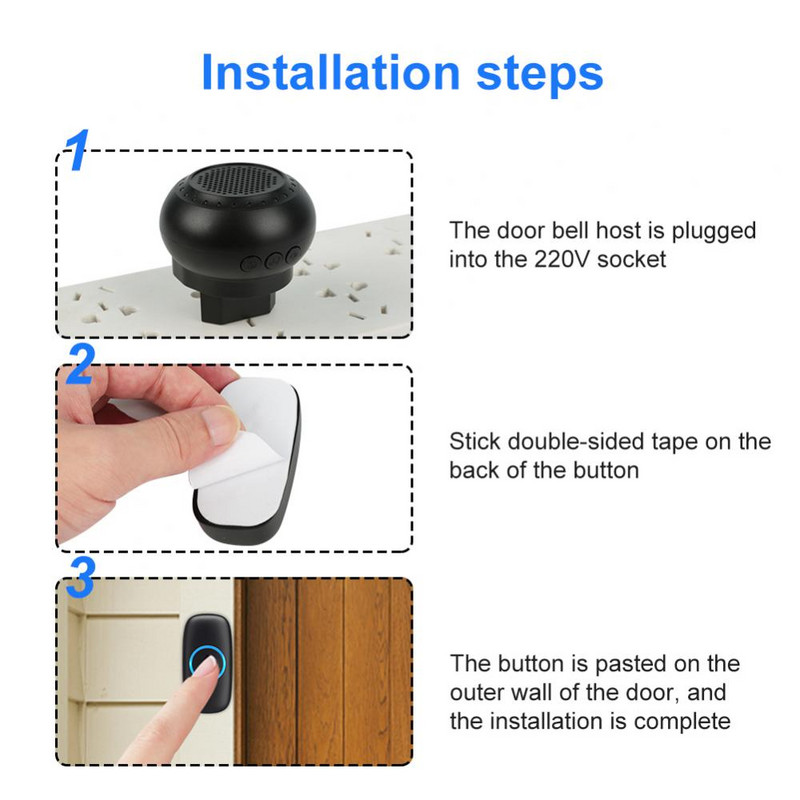 Installation steps

1

The door bell host is plugged into the 220V socket

2

Stick double-sided tape on the back of the button

3

The button is pasted on the outer wall of the door, and the installation is complete