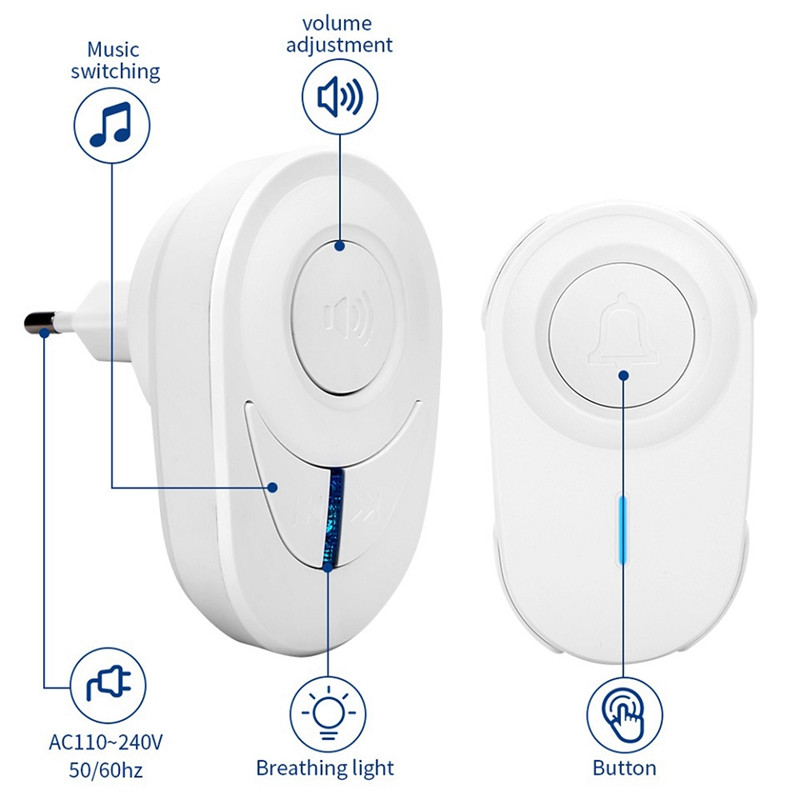 Music switching

volume adjustment

AC110~240V 50/60hz

Breathing light

Button